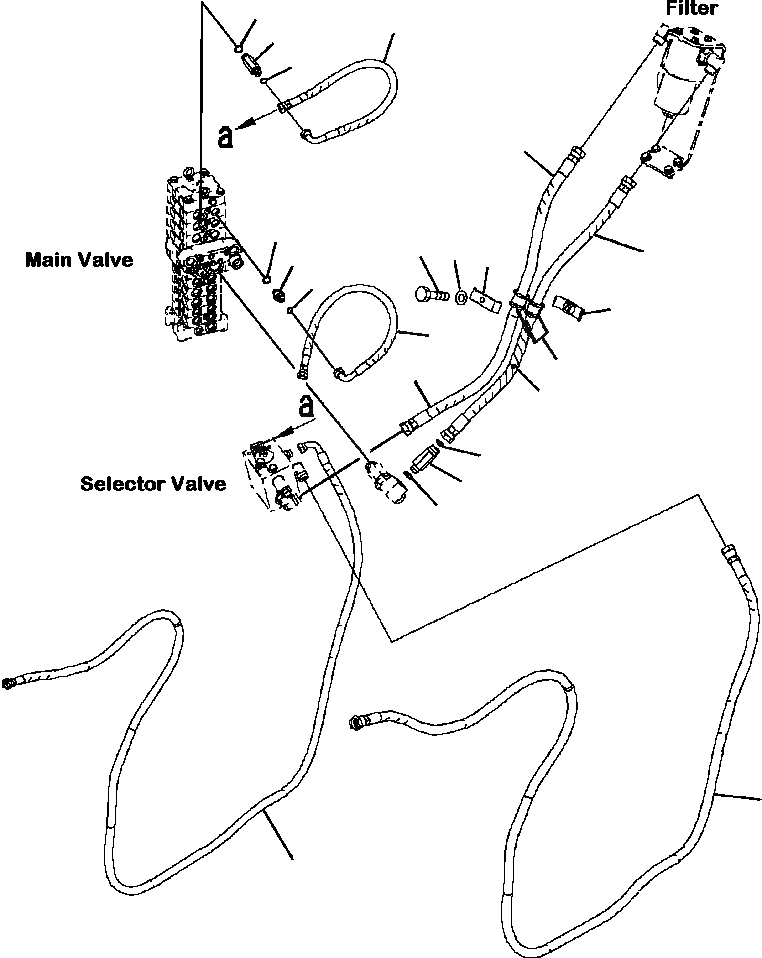 Filter

a

Main Valve

a

Selector Valve