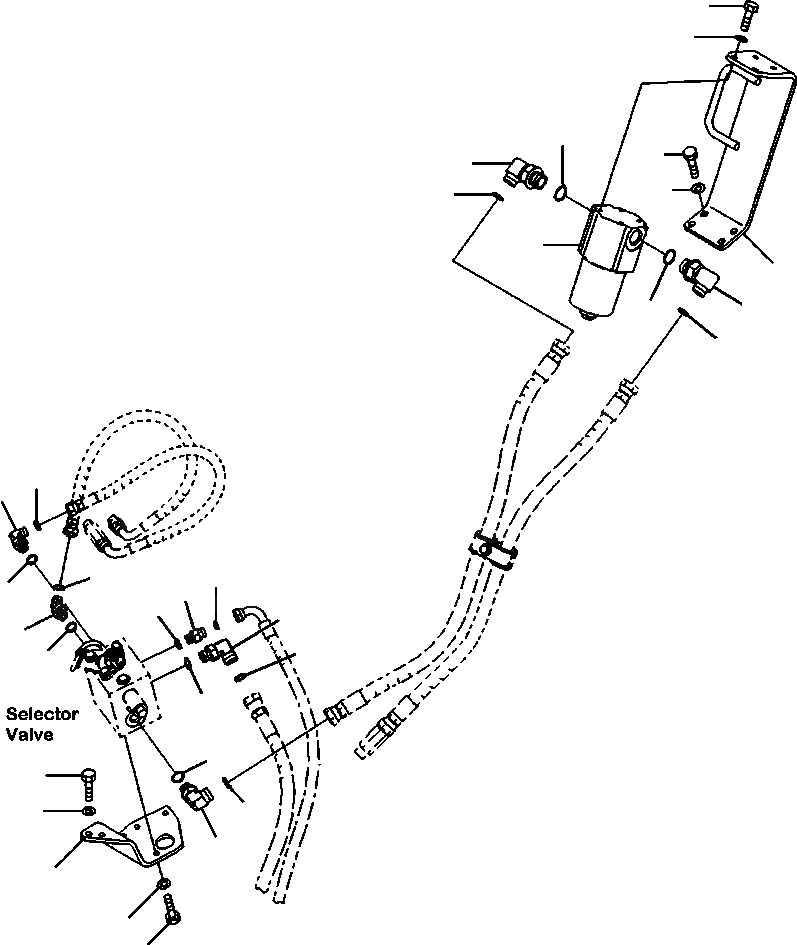 Selector Valve