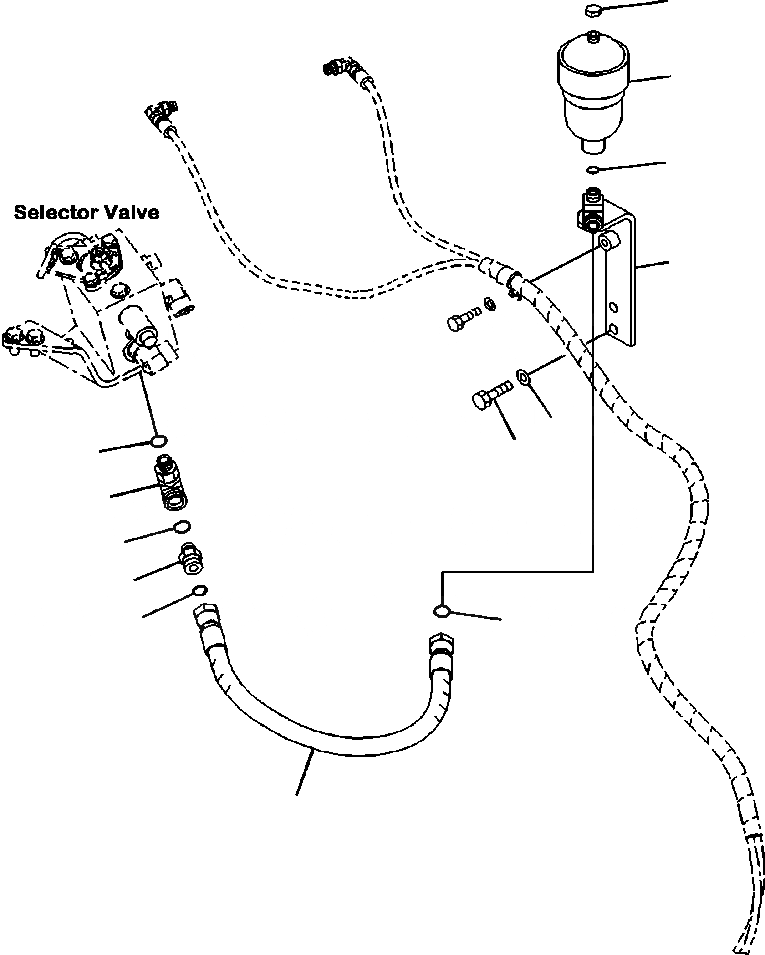 Selector Valve