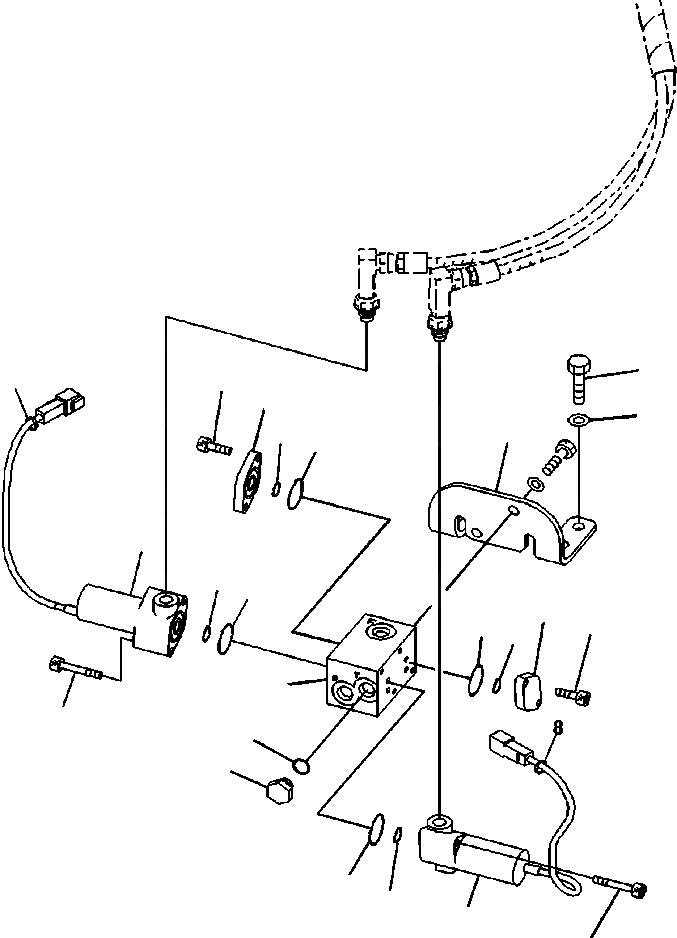 8