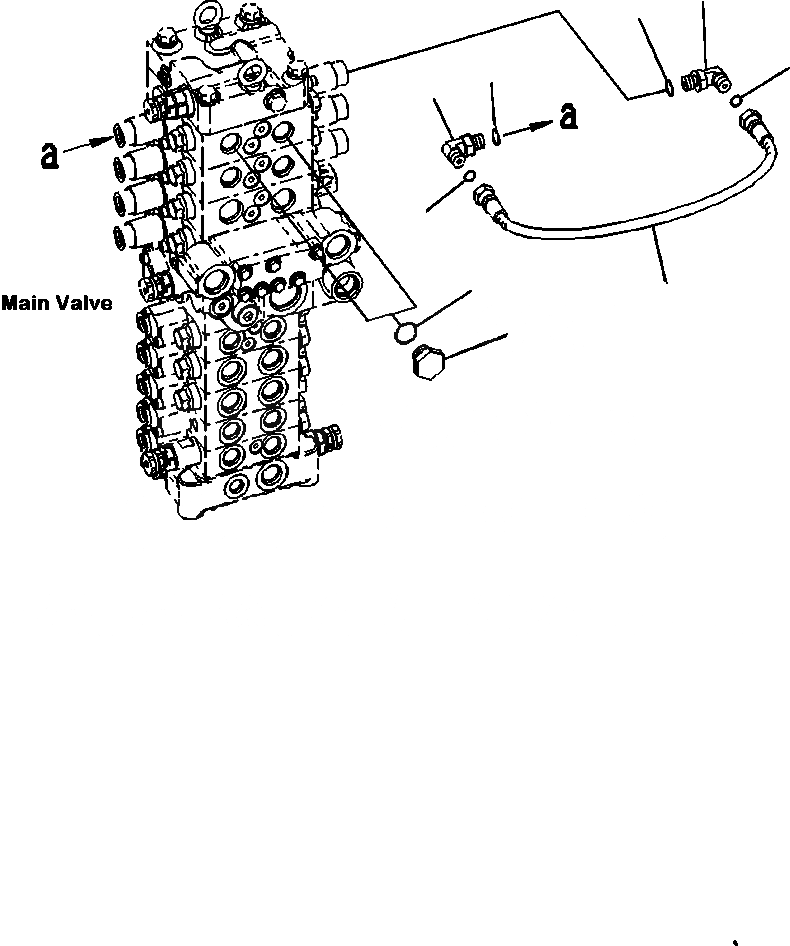 a
a
Main Valve