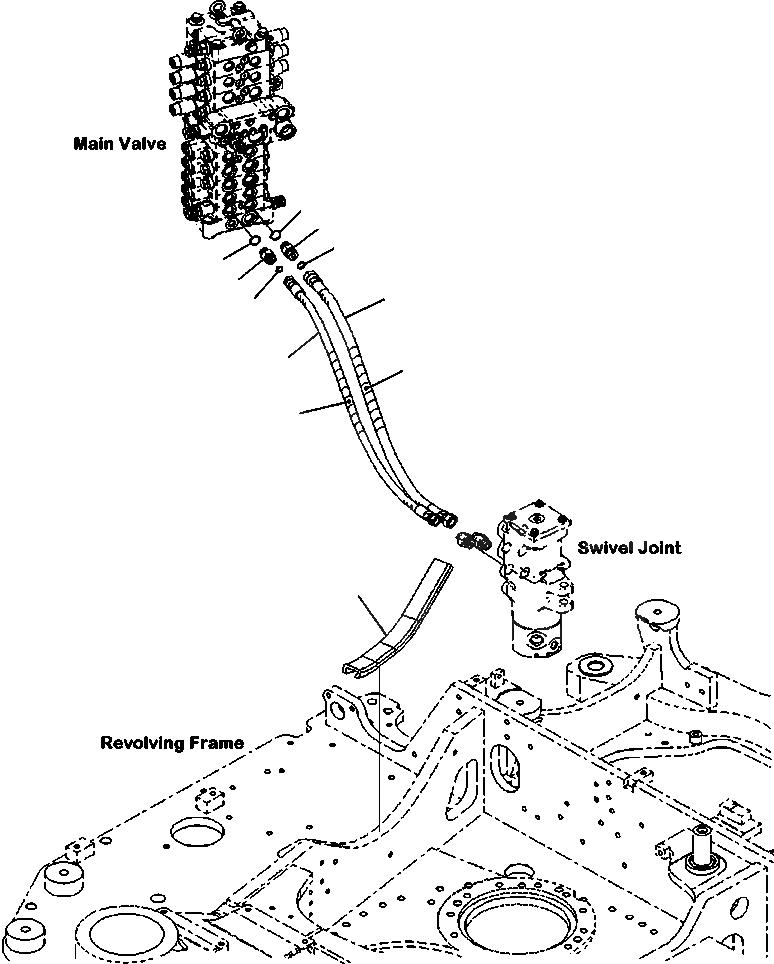 Main Valve

Swivel Joint

Revolving Frame