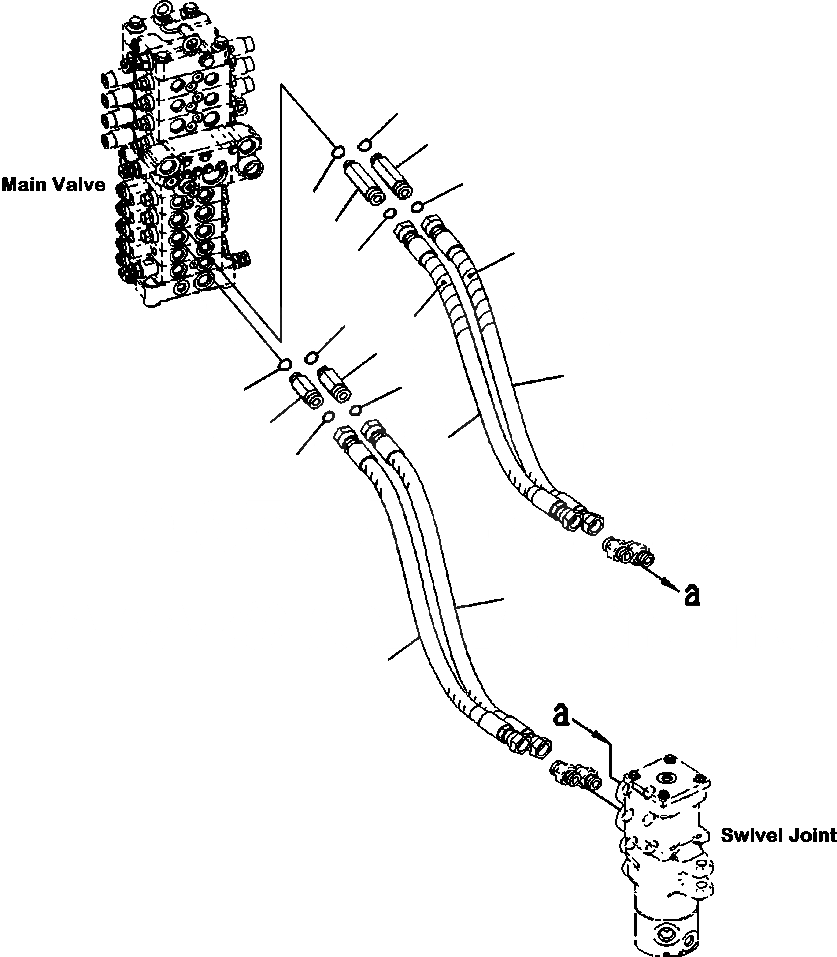 Main Valve

a

a

Swivel Joint