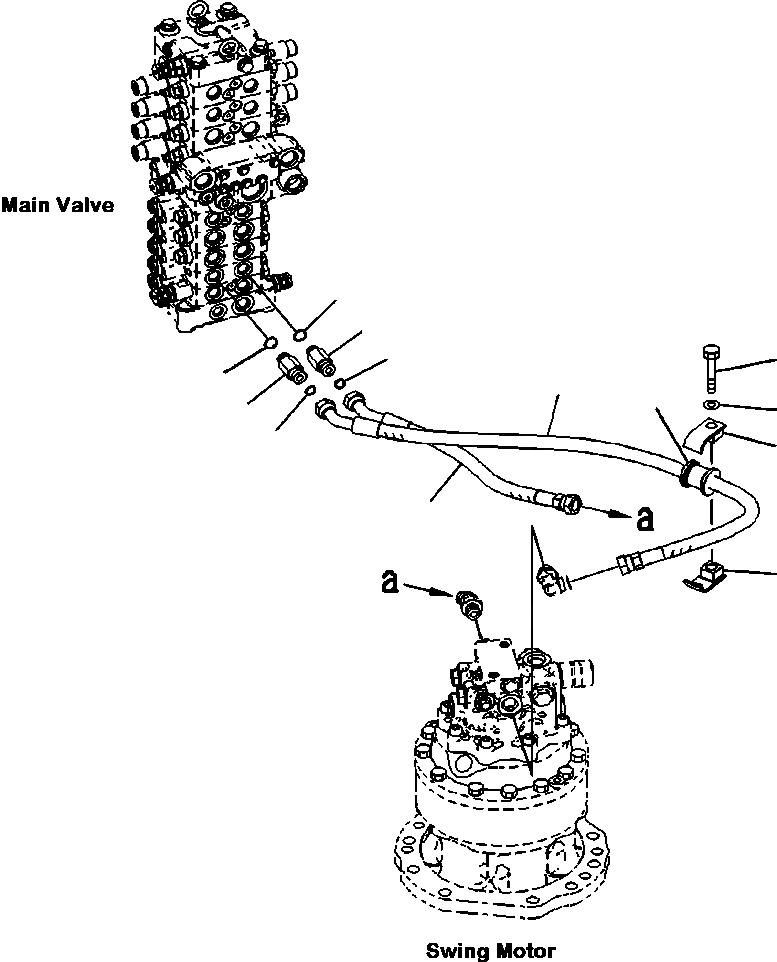 Main Valve

a

a

Swing Motor