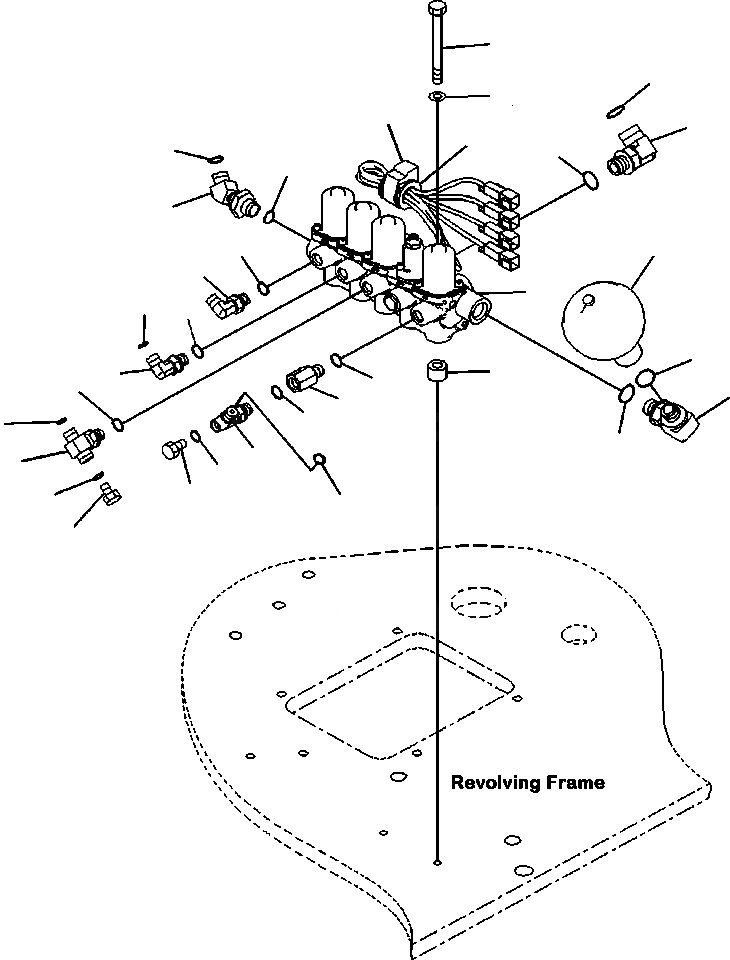 Revolving Frame