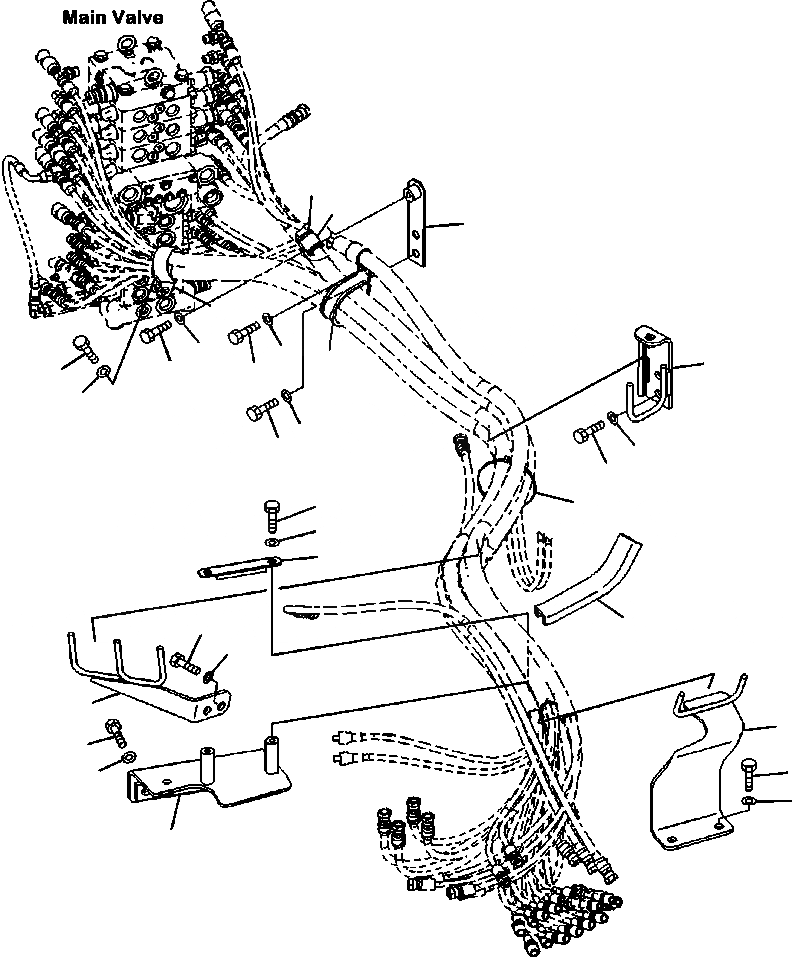 Main Valve