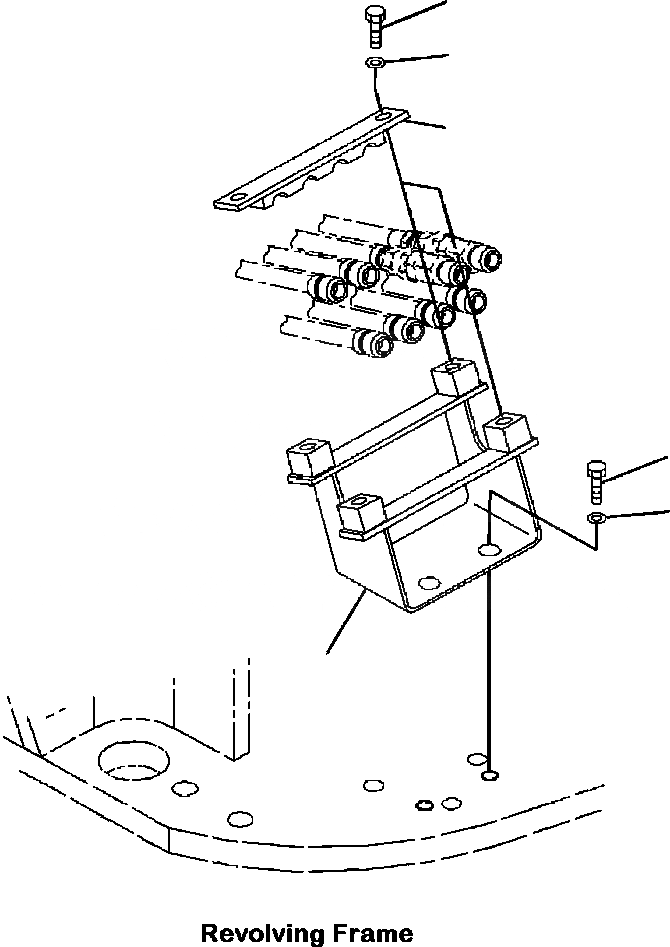 Revolving Frame