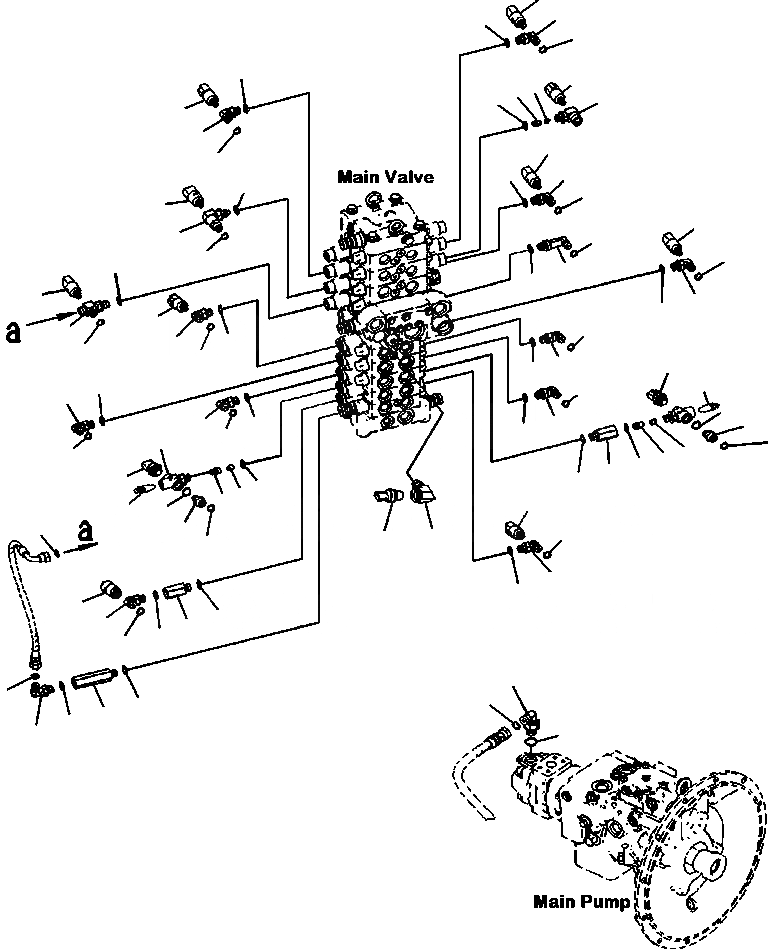 Main Valve

a

a

Main Pump