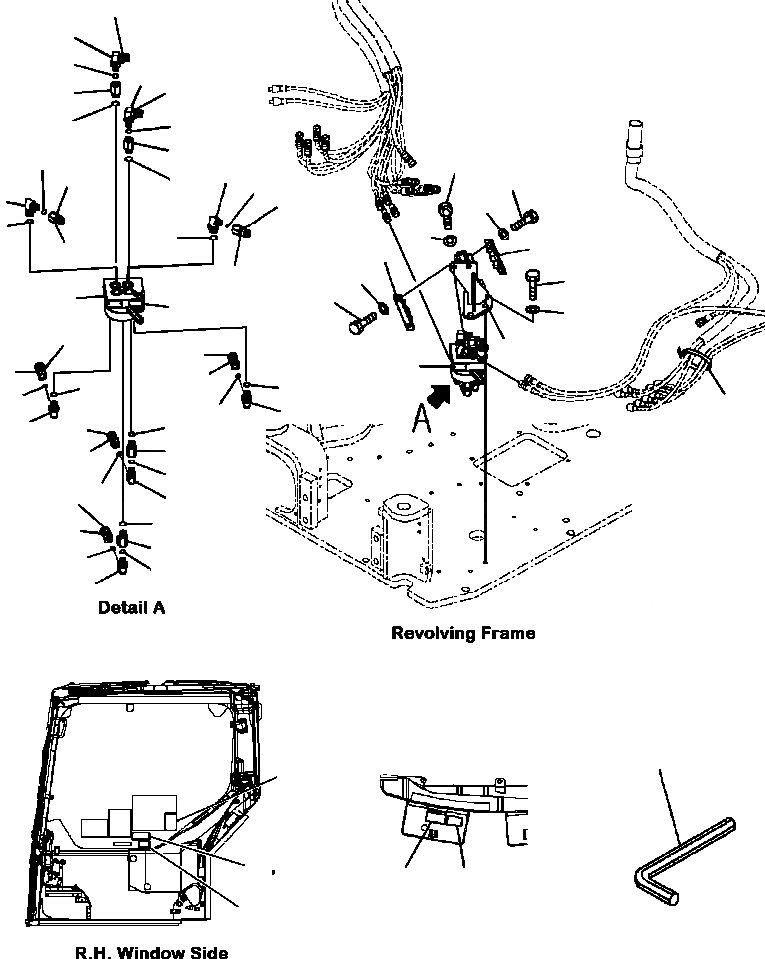 A

Detail A

Revolving Frame

R.H. Window Side