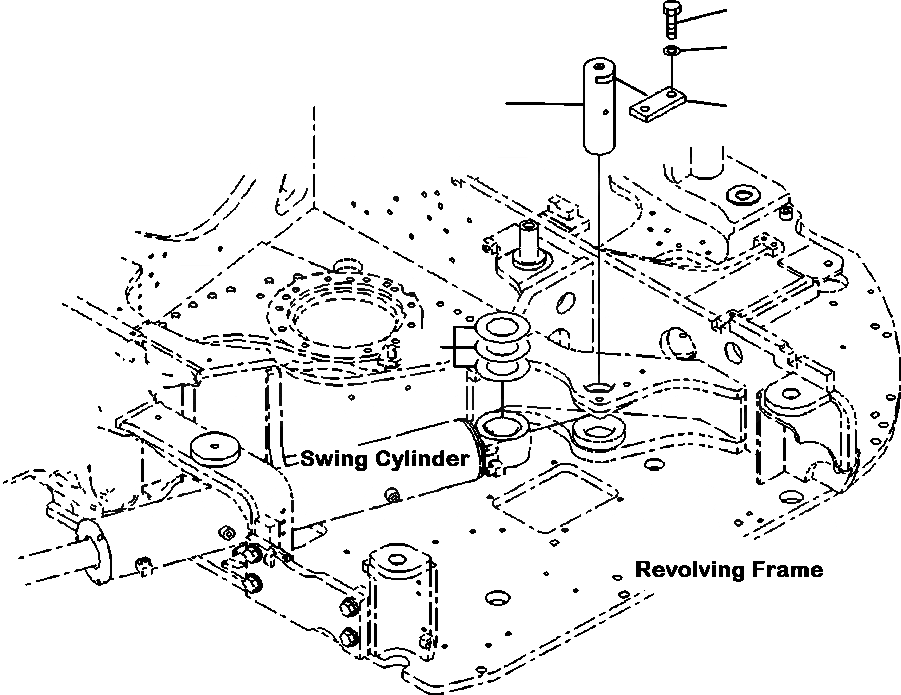 Swing Cylinder

Revolving Frame