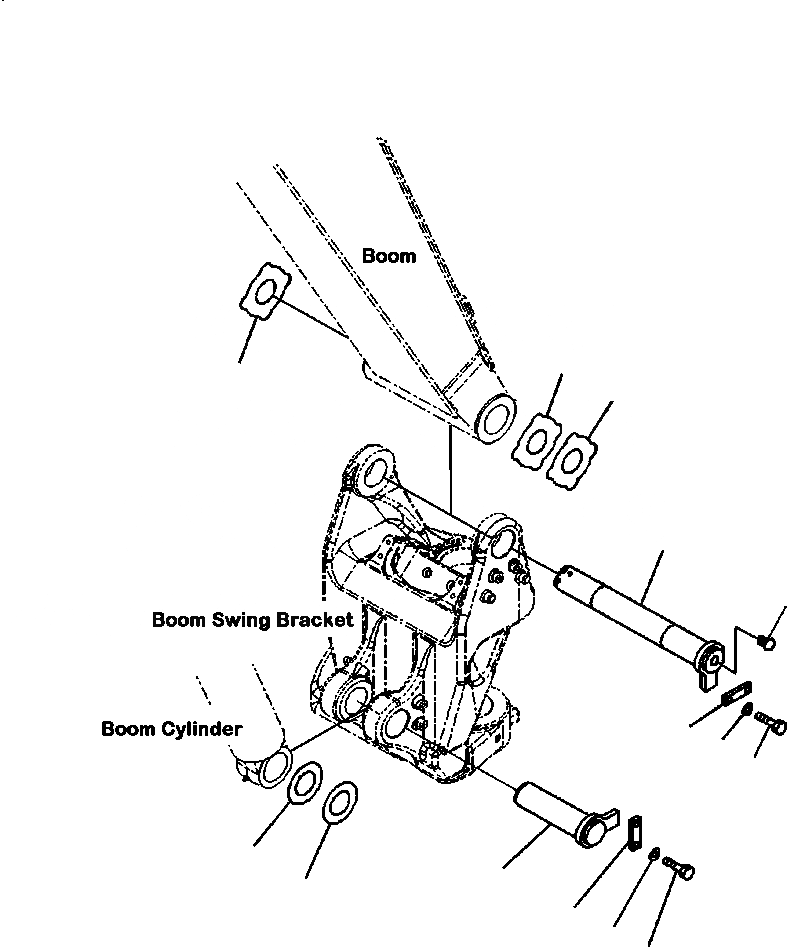 Boom

Boom Swing Bracket

Boom Cylinder