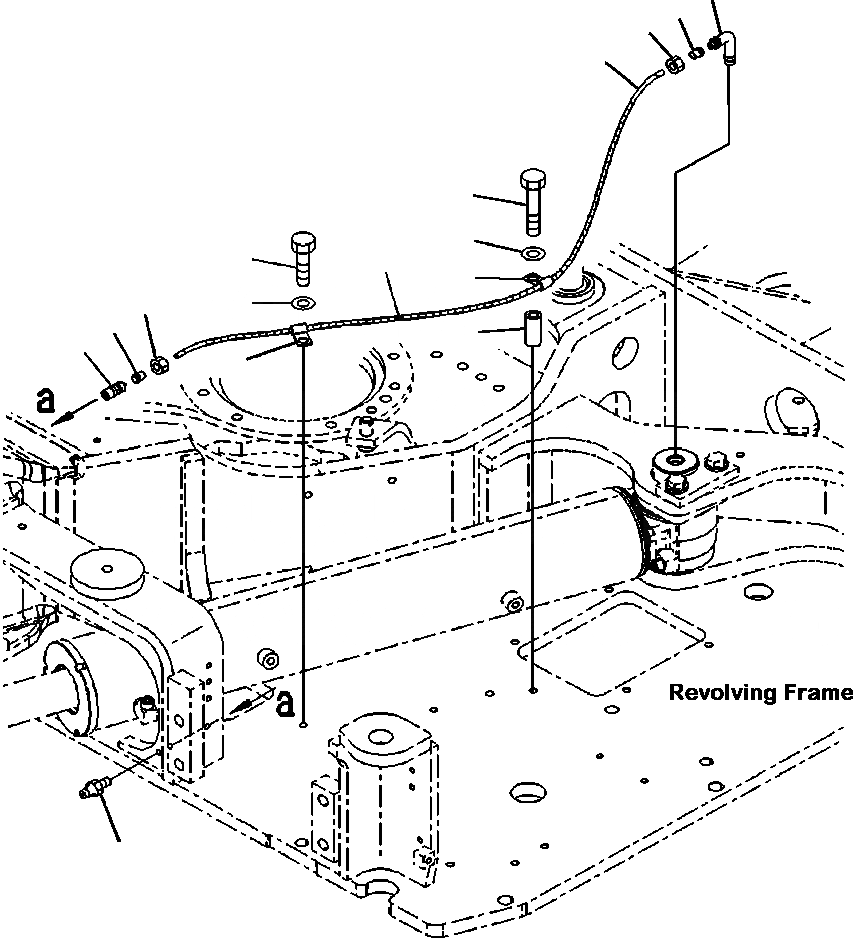 a

a

Revolving Frame