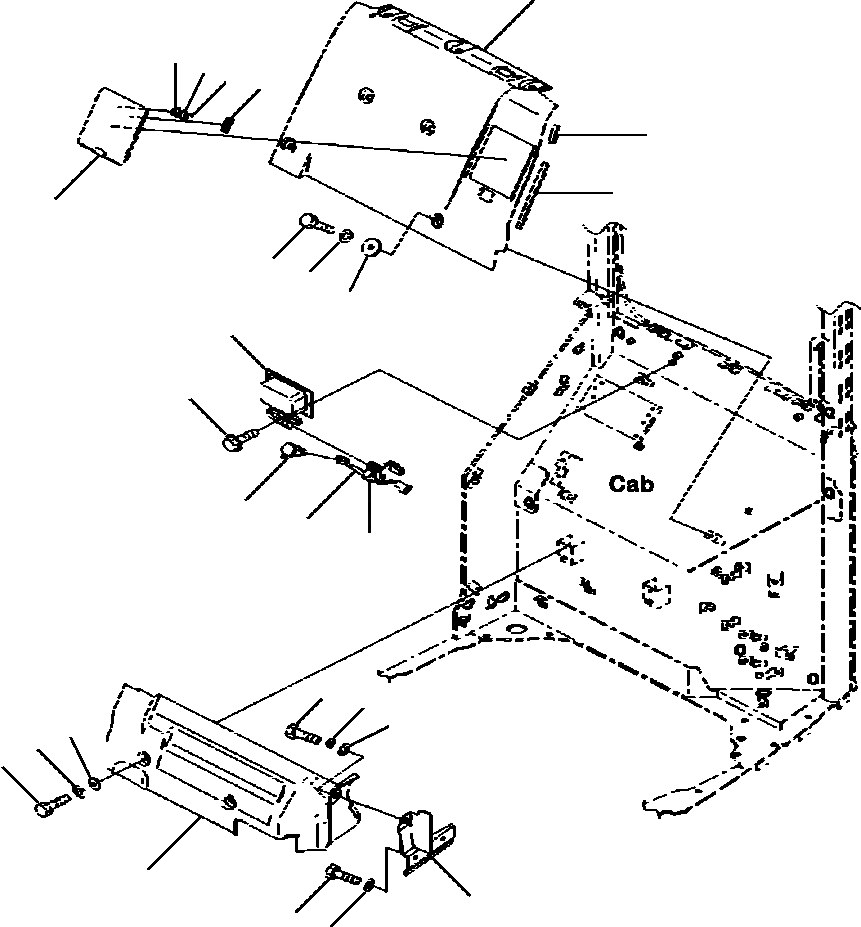 Cab