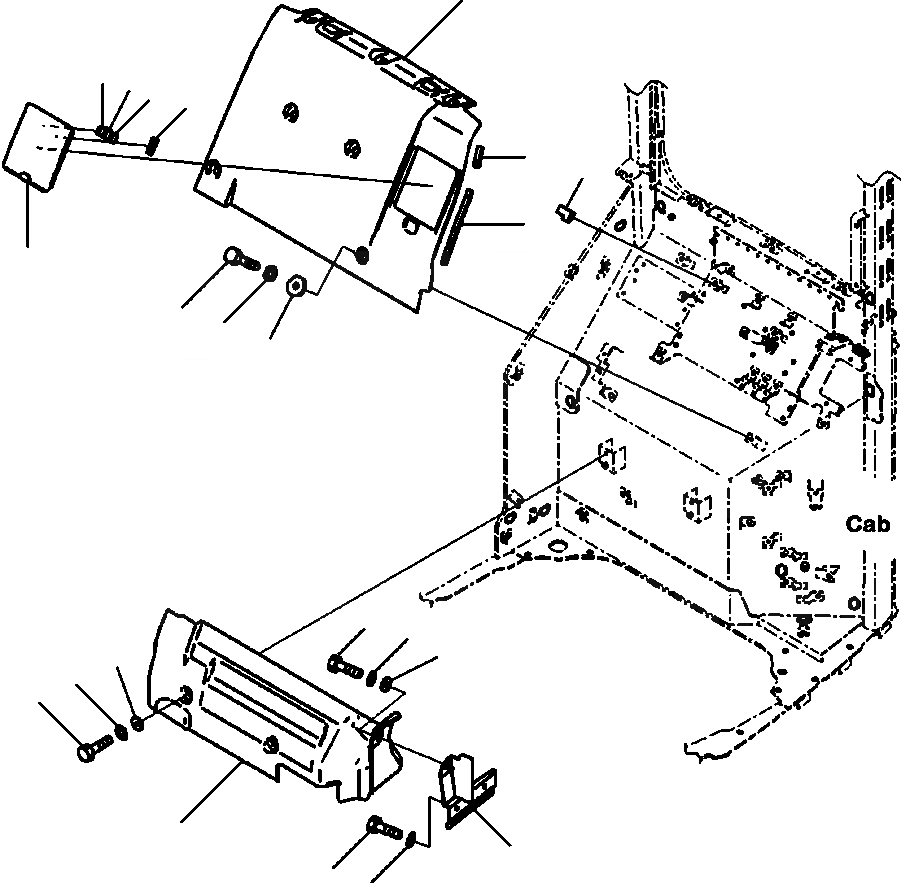 Cab