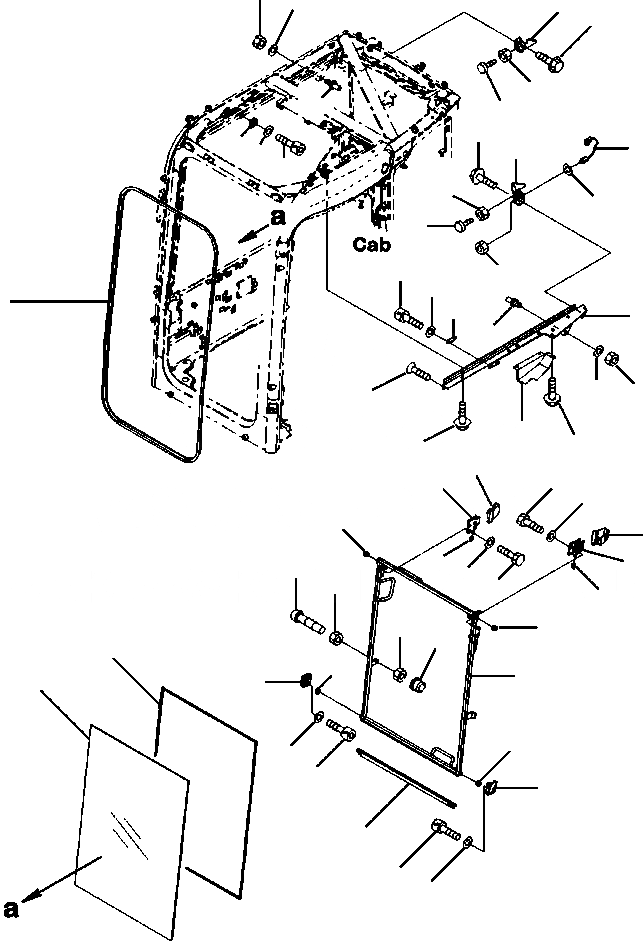 a

Cab

a