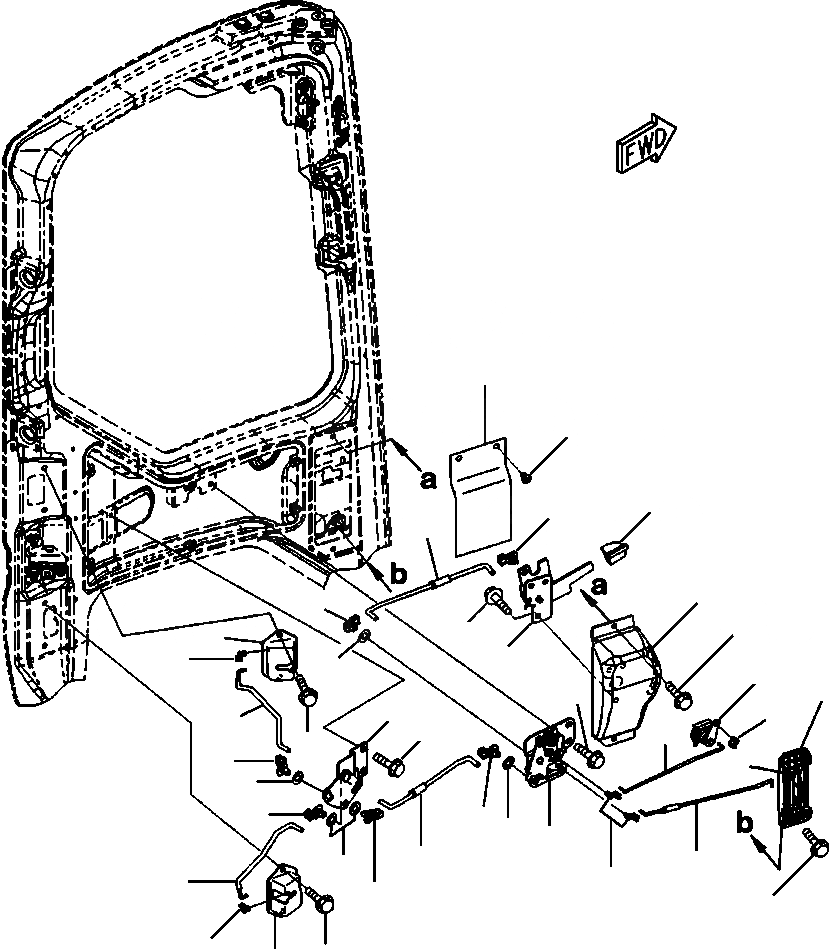 FWD
a
b
a
b