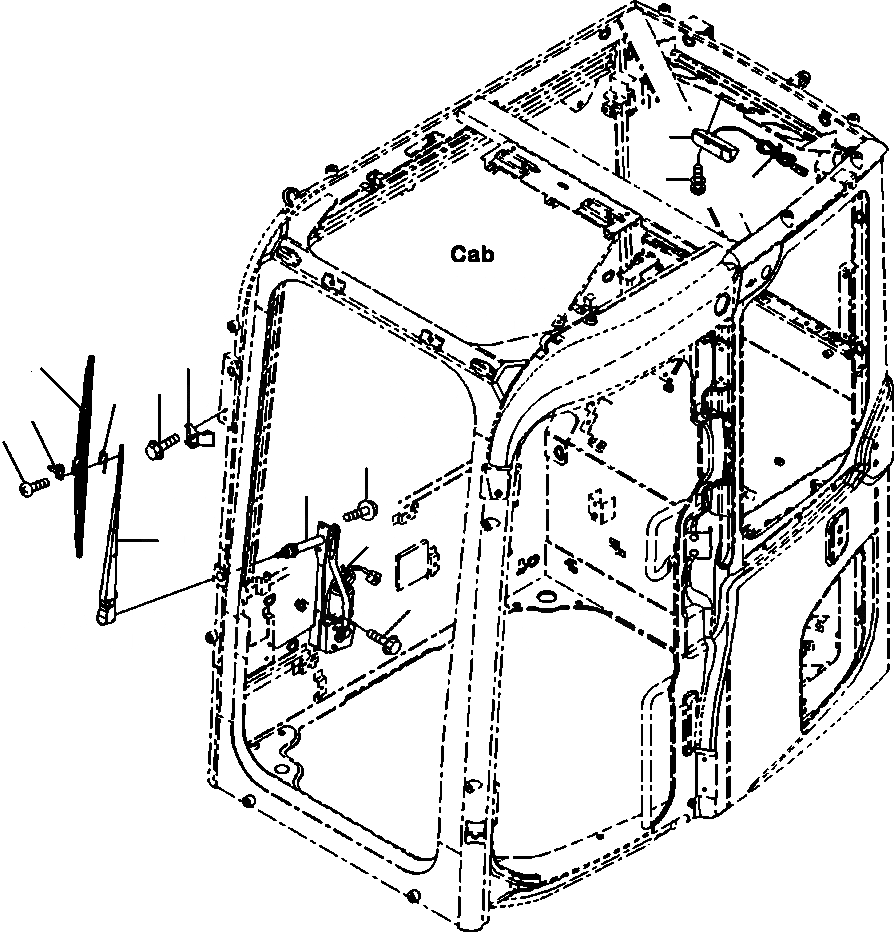 Cab