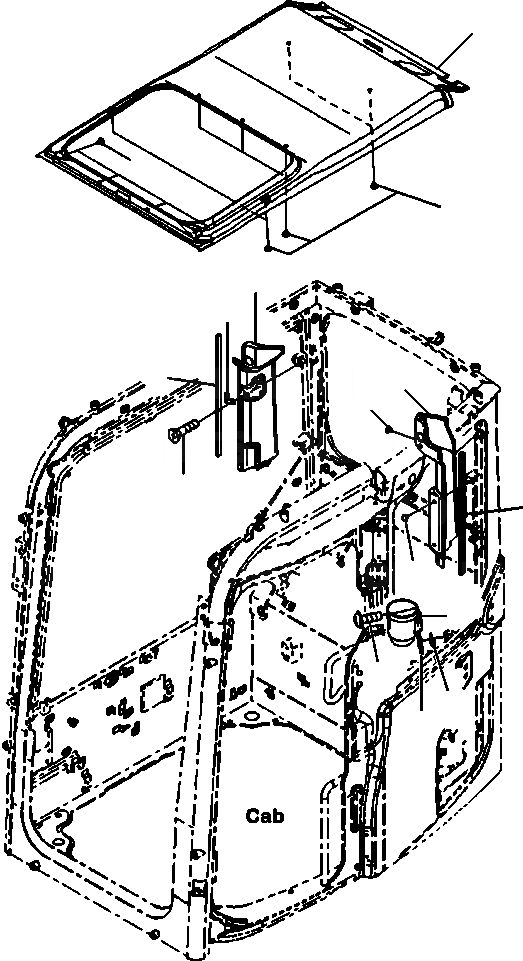 Cab