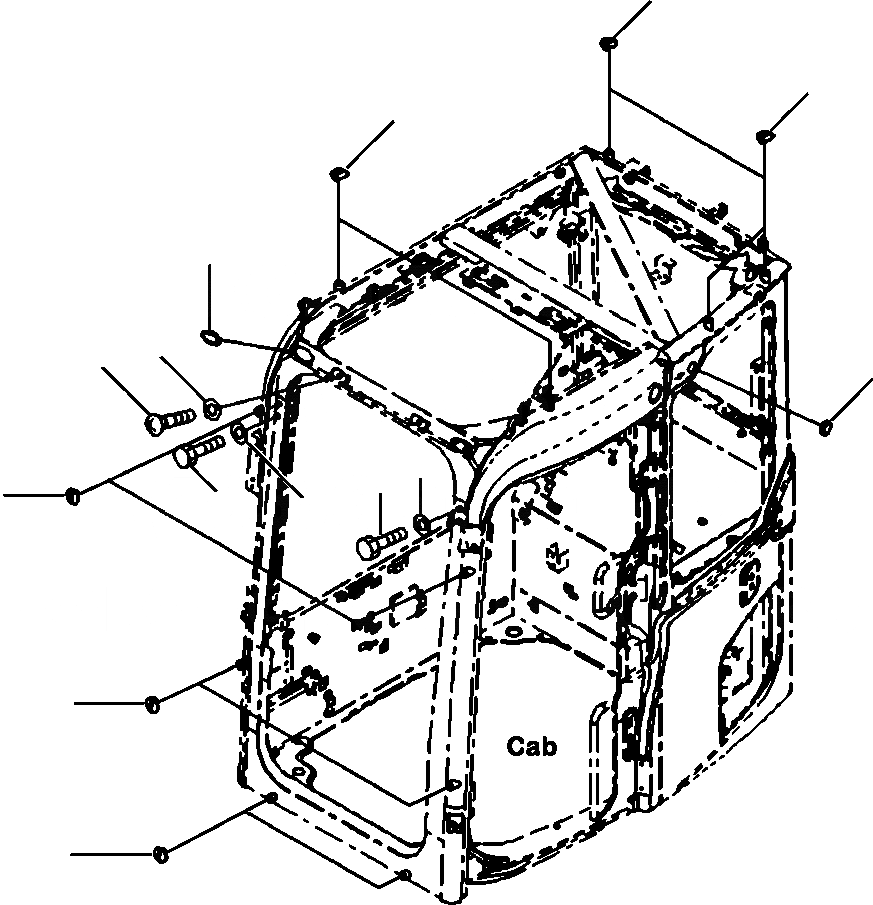 Cab