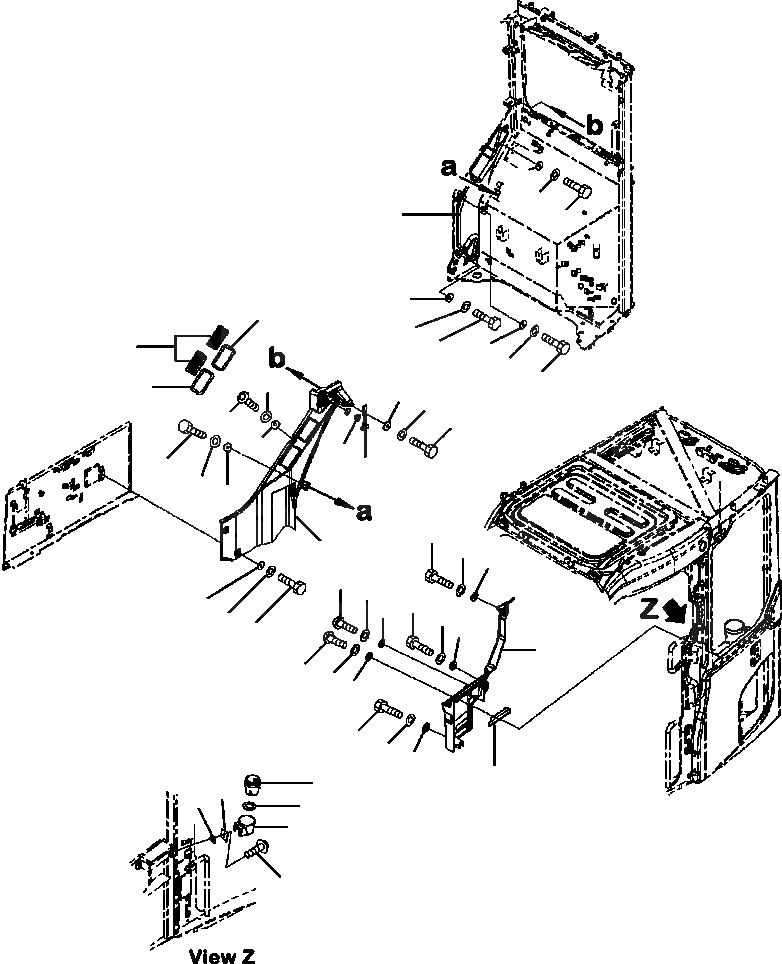 b
a
b
a
Z
View Z