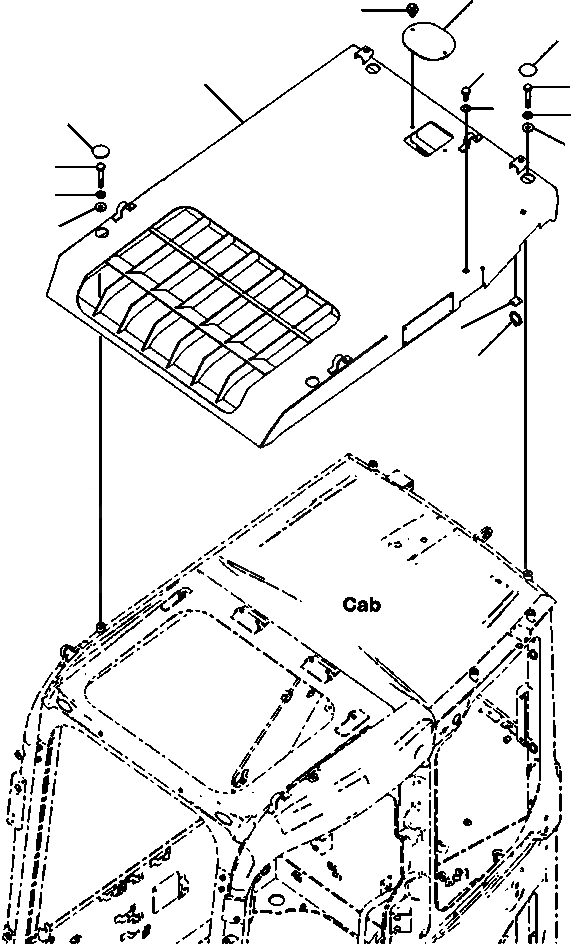 Cab