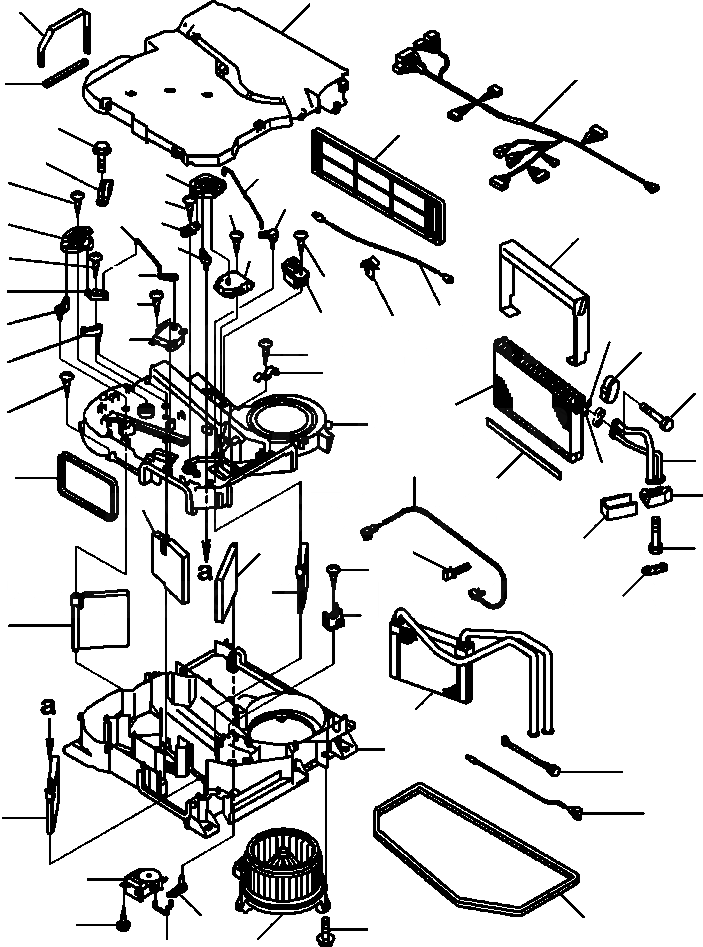 a
a