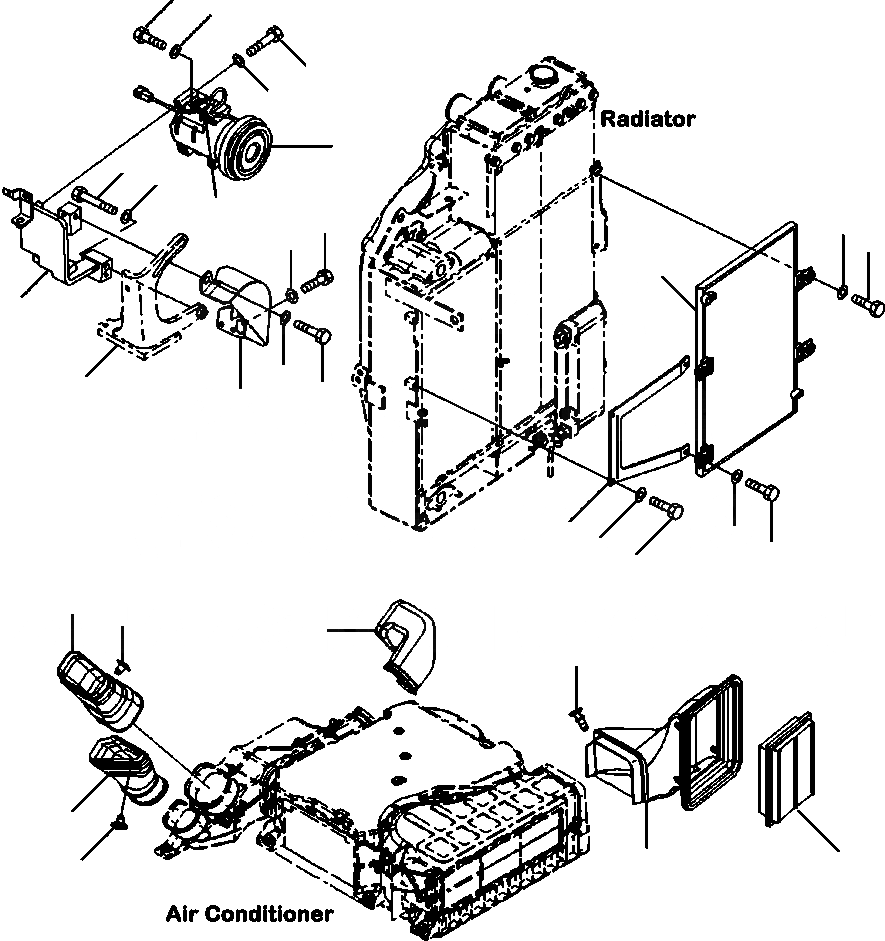 Radiator

Air Conditioner