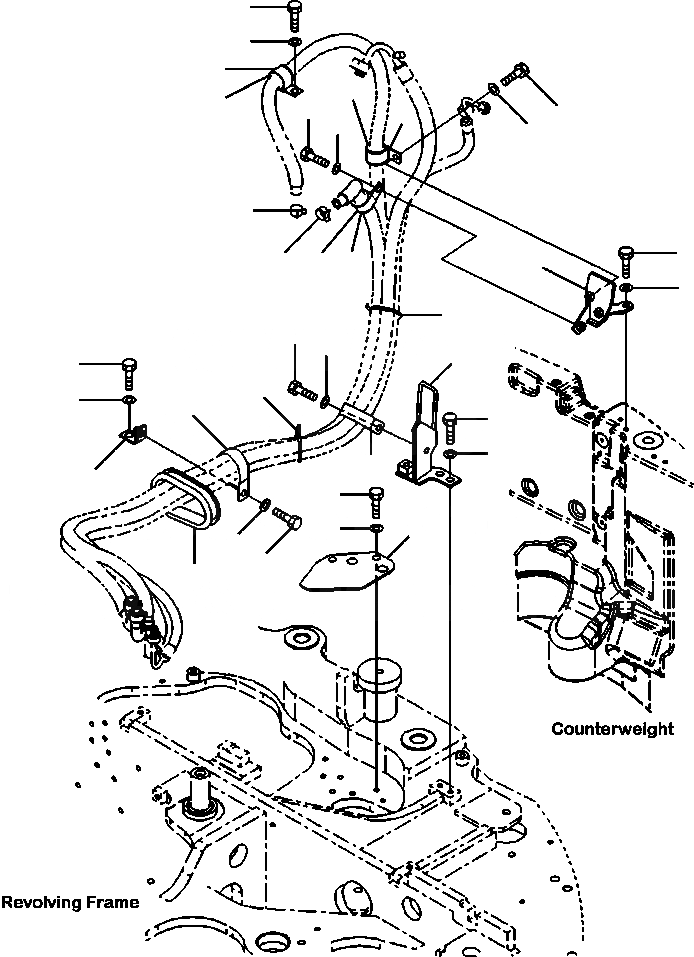 Counterweight

Revolving Frame