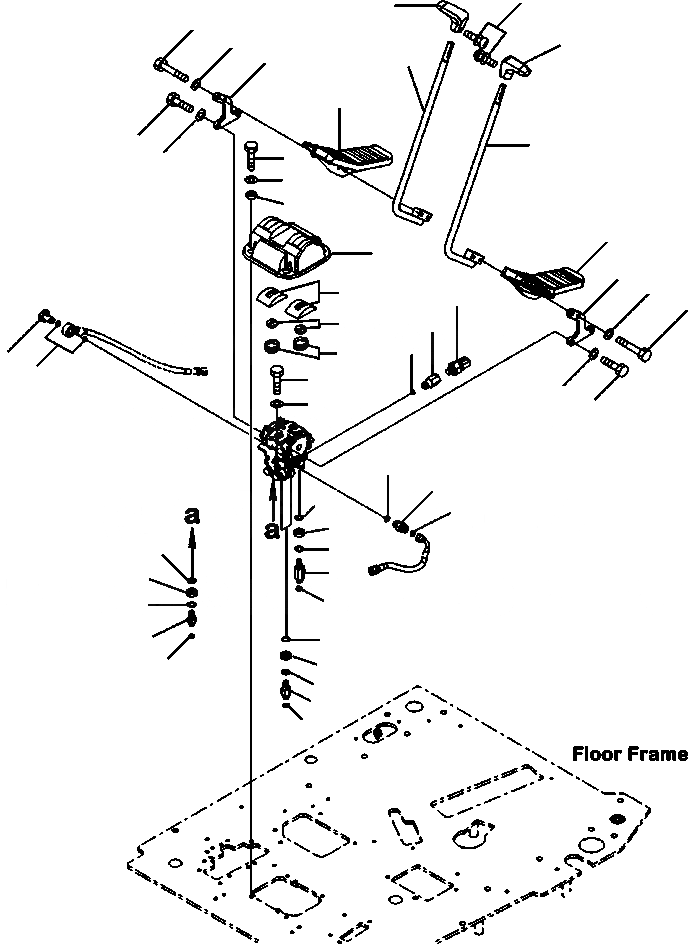 a
a
Floor Frame