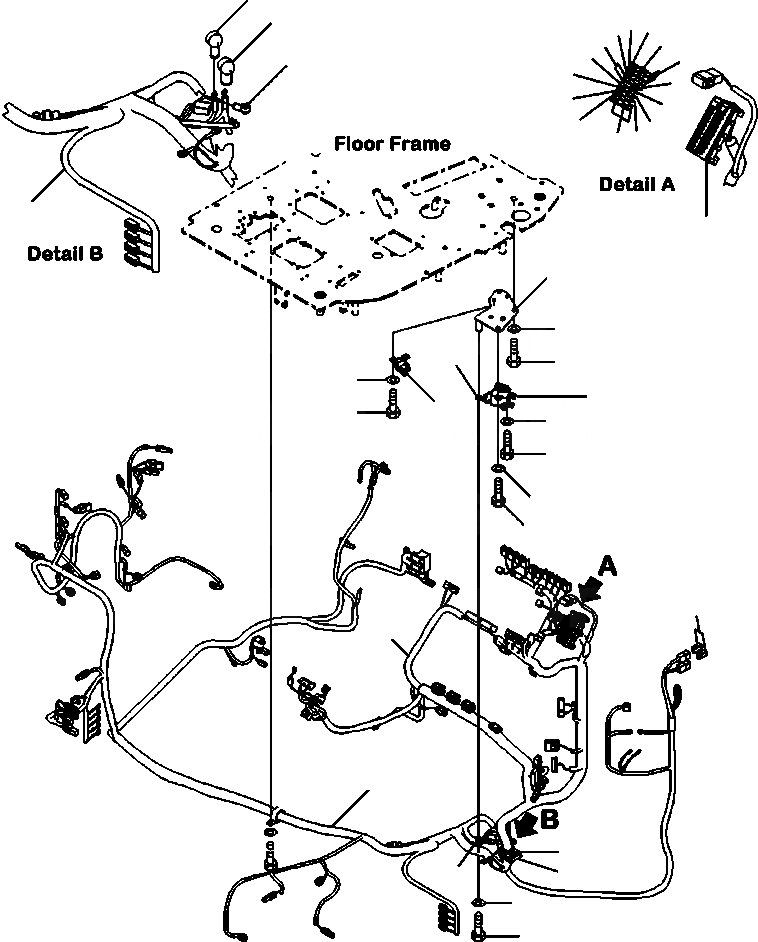 Floor Frame

Detail A

Detail B

A

B