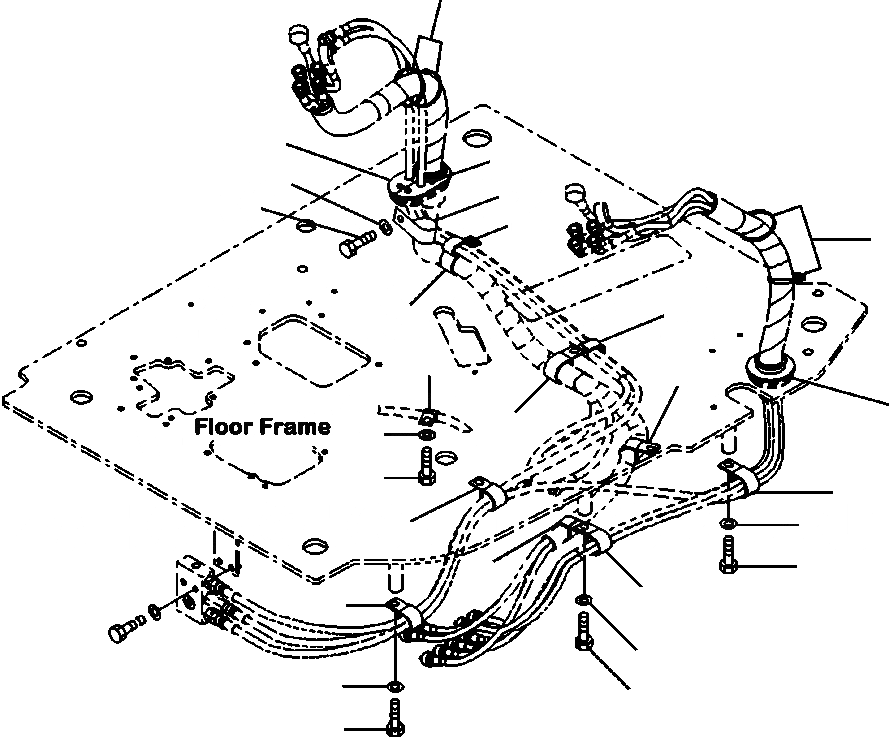 Floor Frame