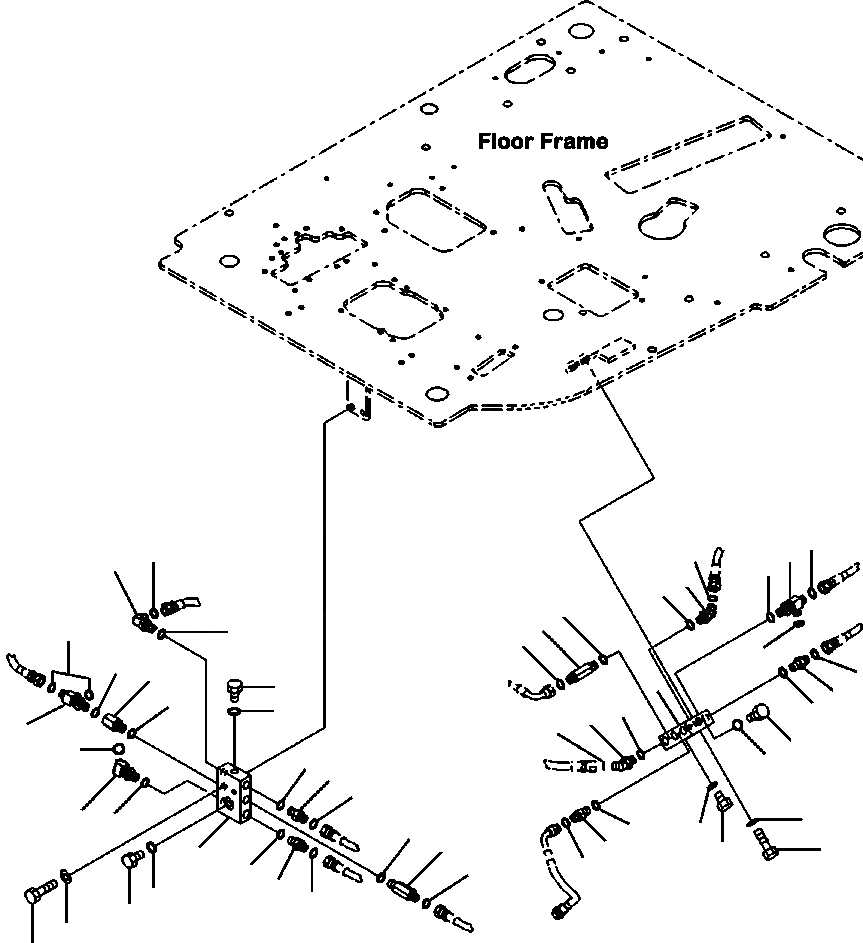 Floor Frame