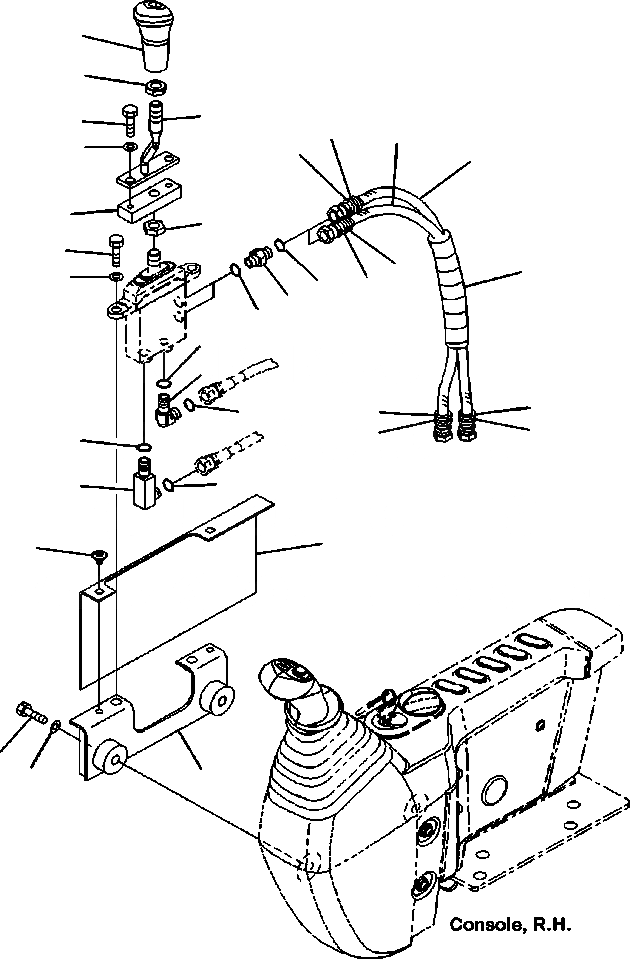 Console, R.H.