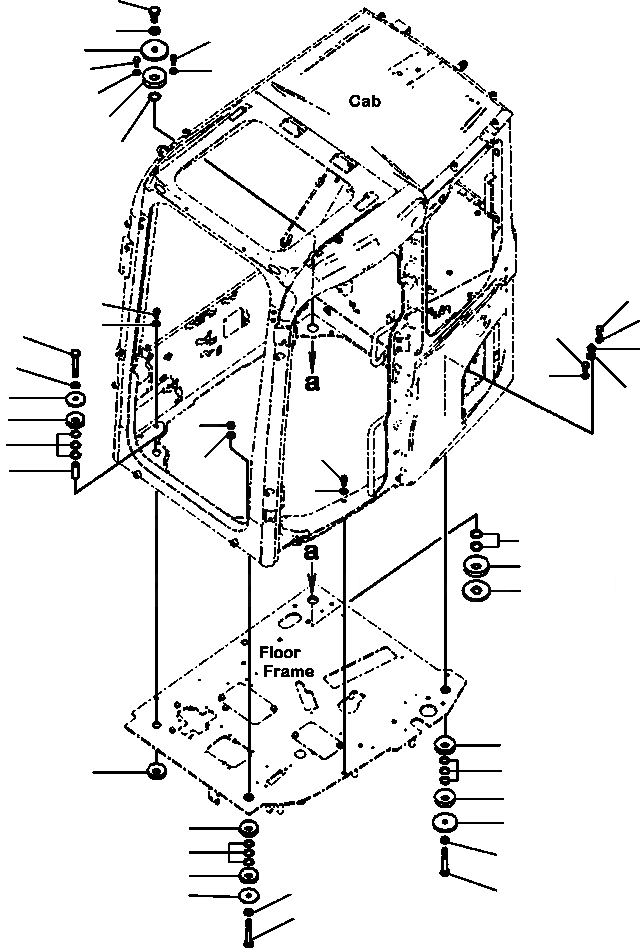 Cab

a

a

Floor Frame