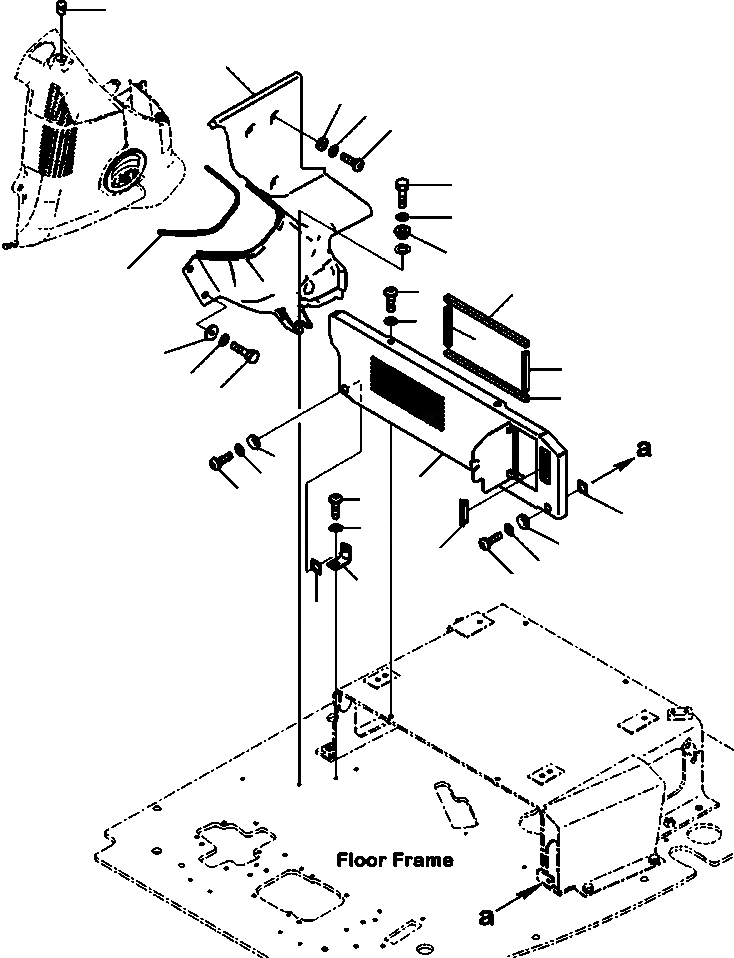 a

Floor Frame

a