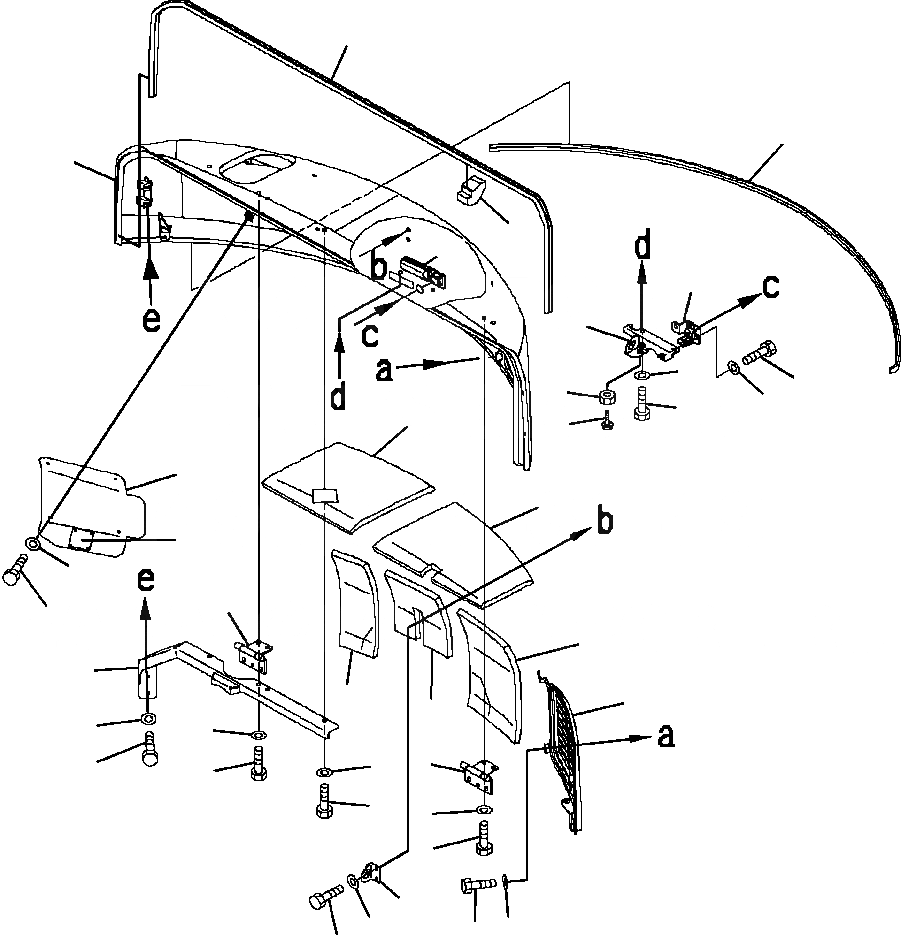 e
b
c
d
a
d
c
b
e
a