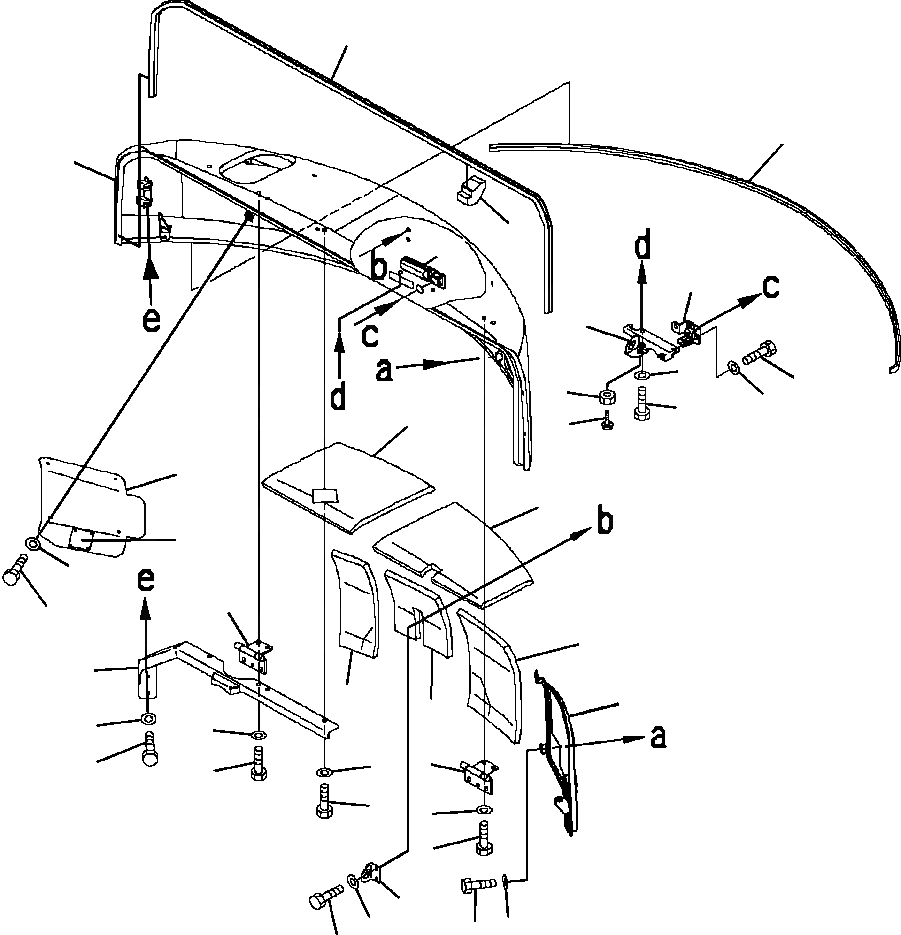 e
b
c
d
a
d
c
b
e
a