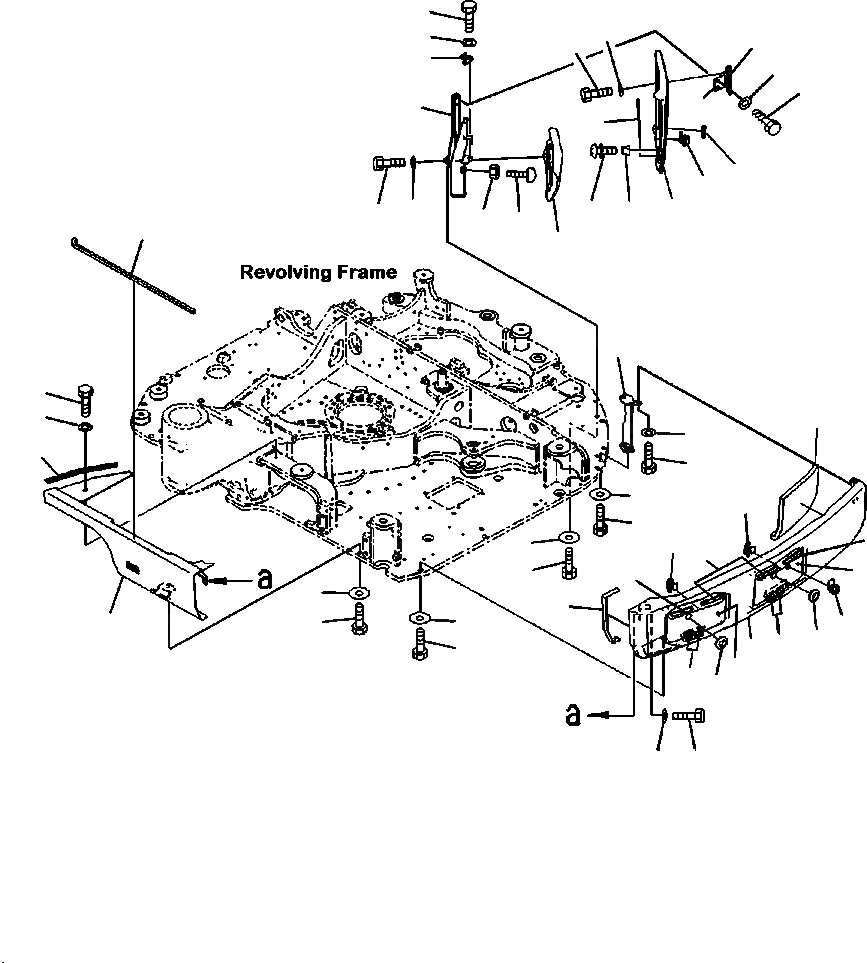 Revolving Frame

a

a