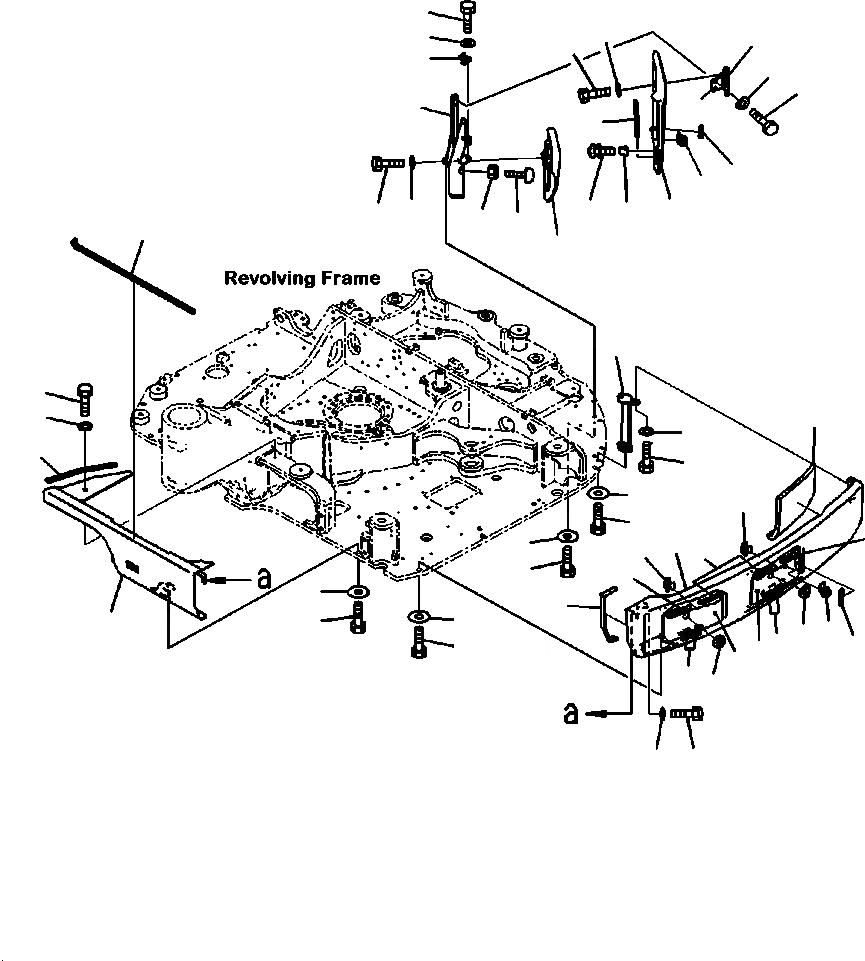 Revolving Frame

a

a