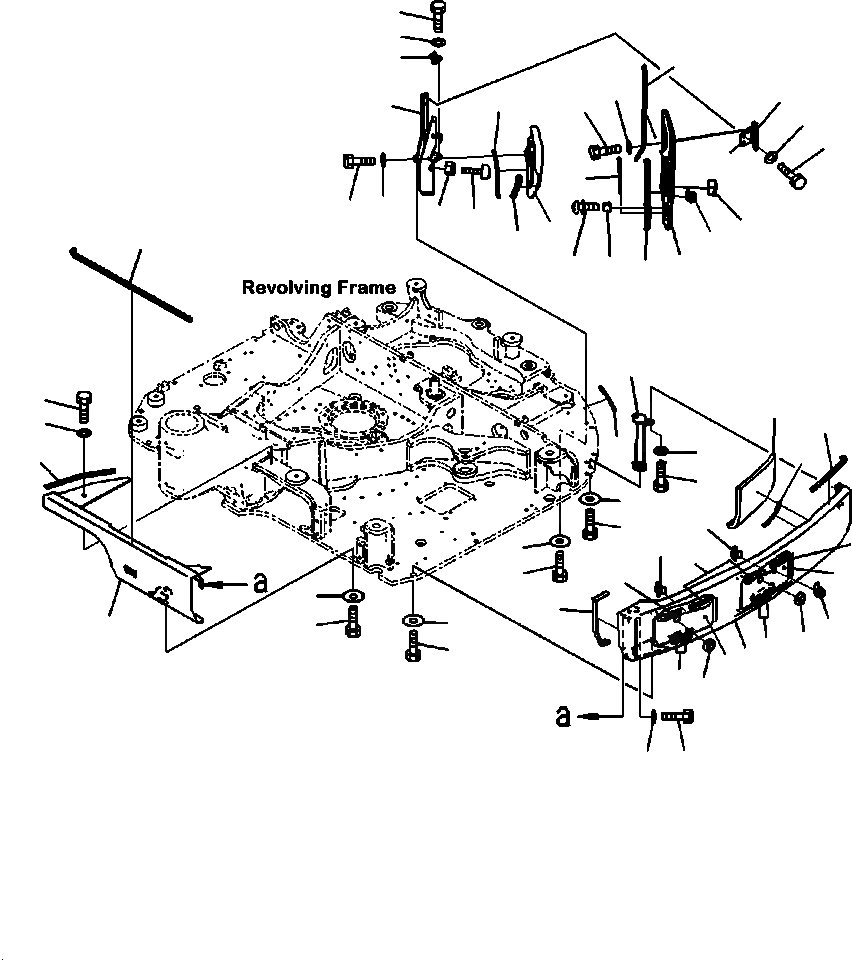 Revolving Frame

a

a