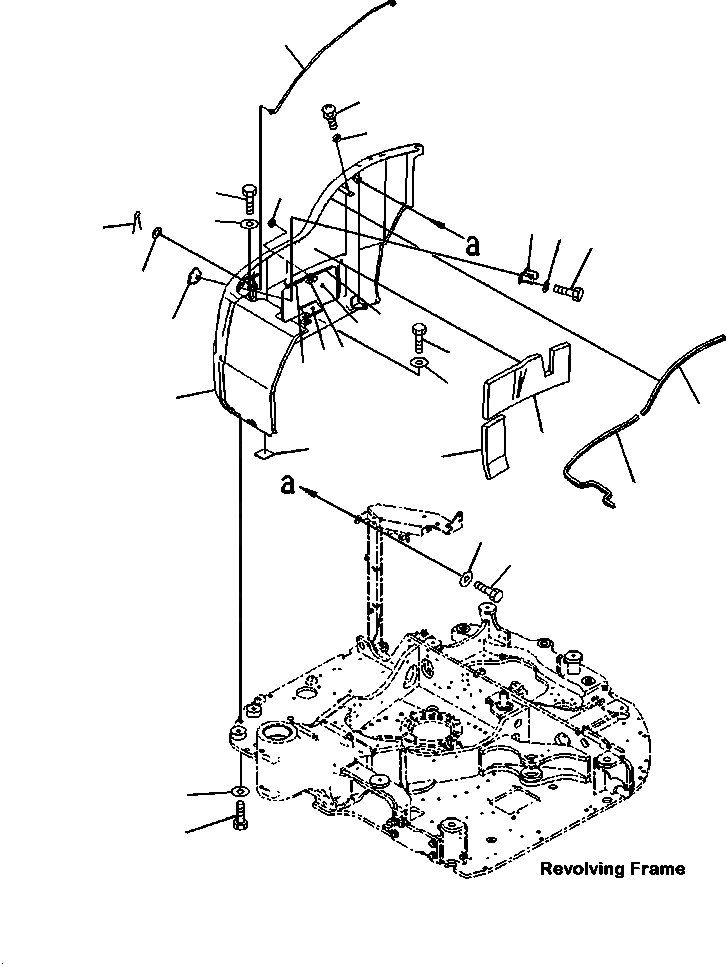 a

a

Revolving Frame