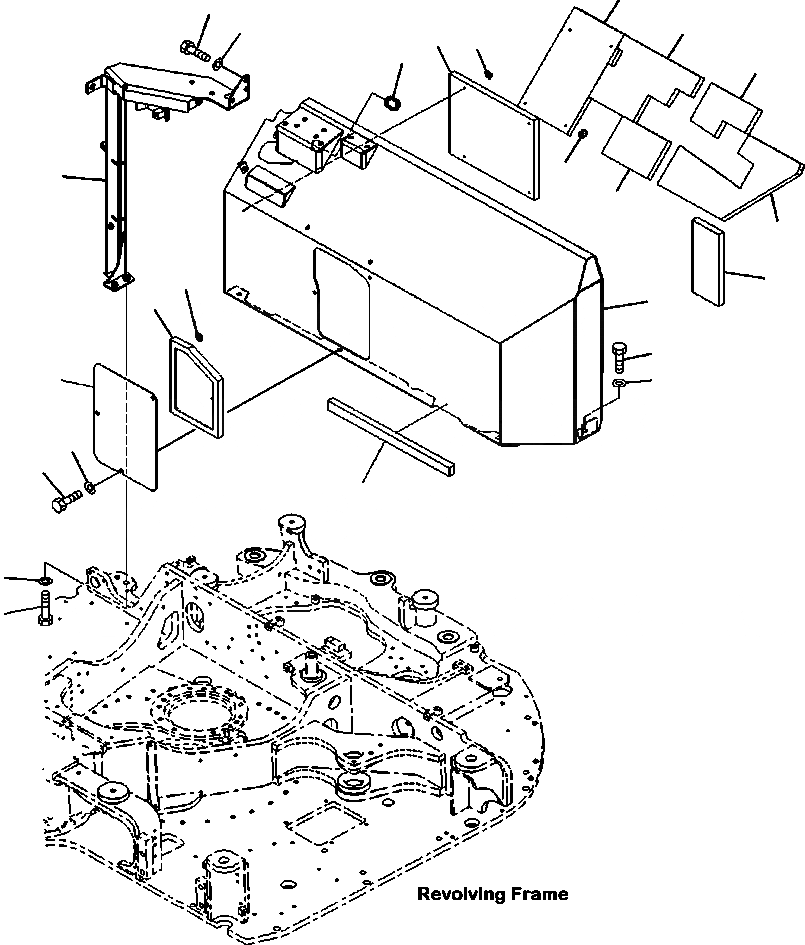 Revolving Frame