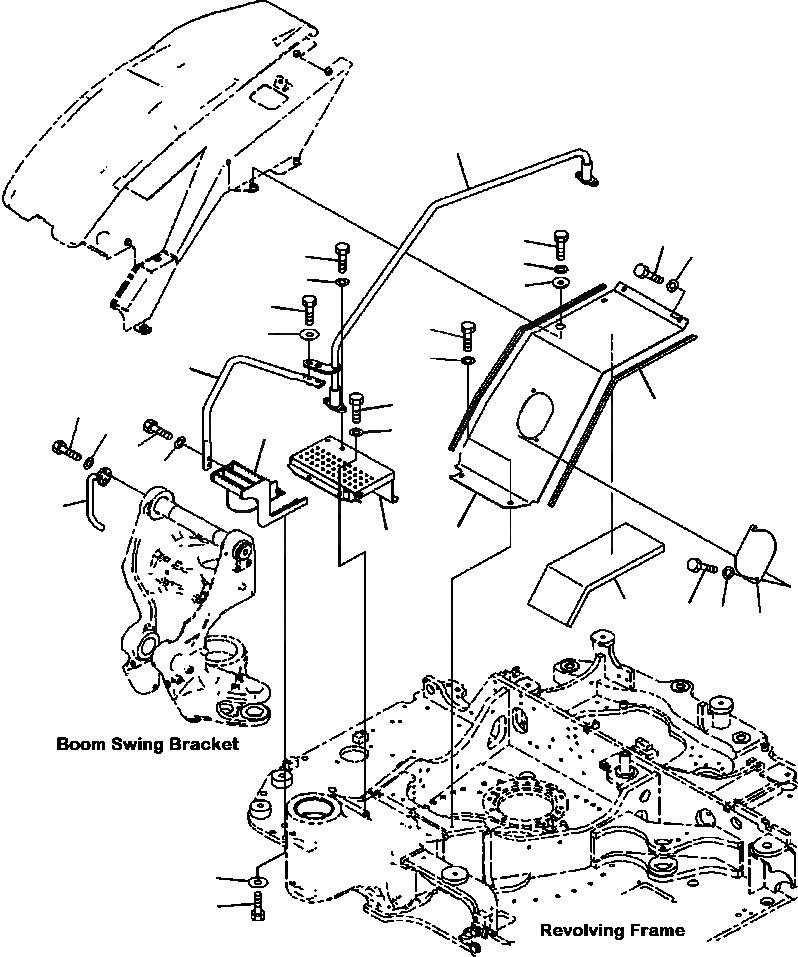 Boom Swing Bracket

Revolving Frame