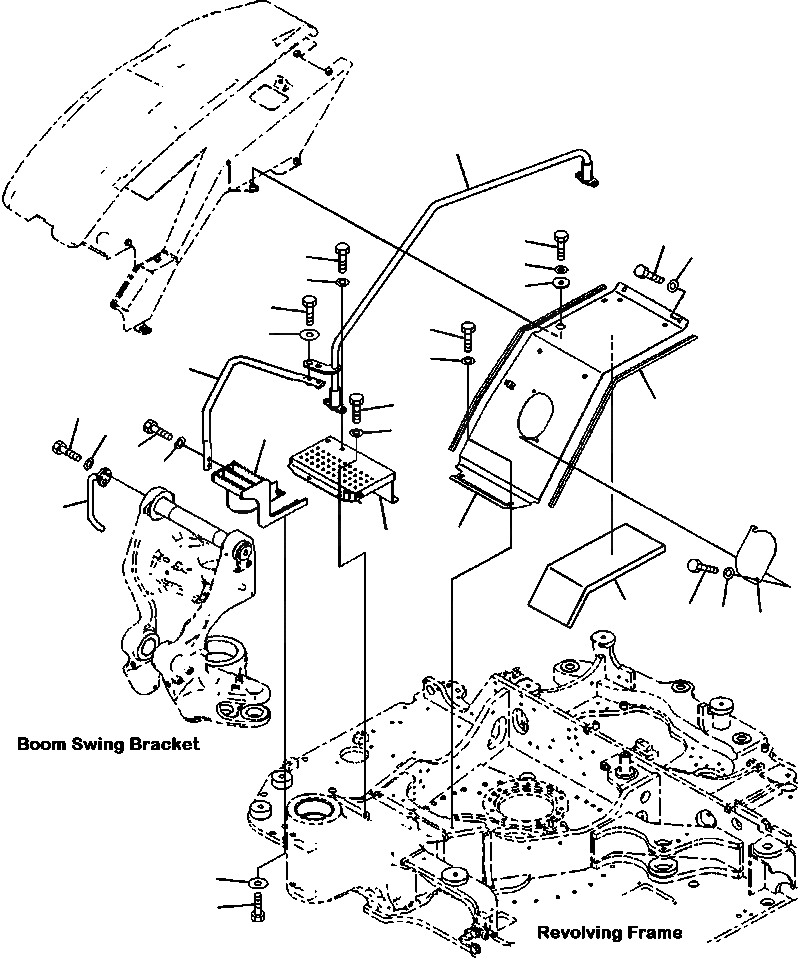 Boom Swing Bracket

Revolving Frame