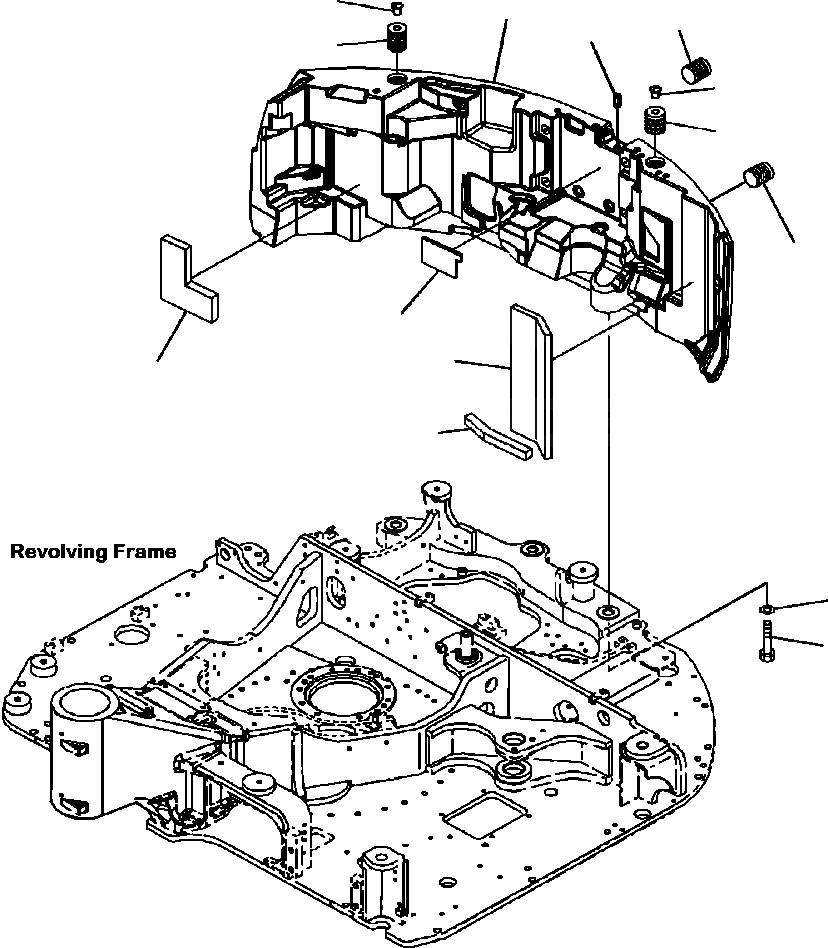 Revolving Frame