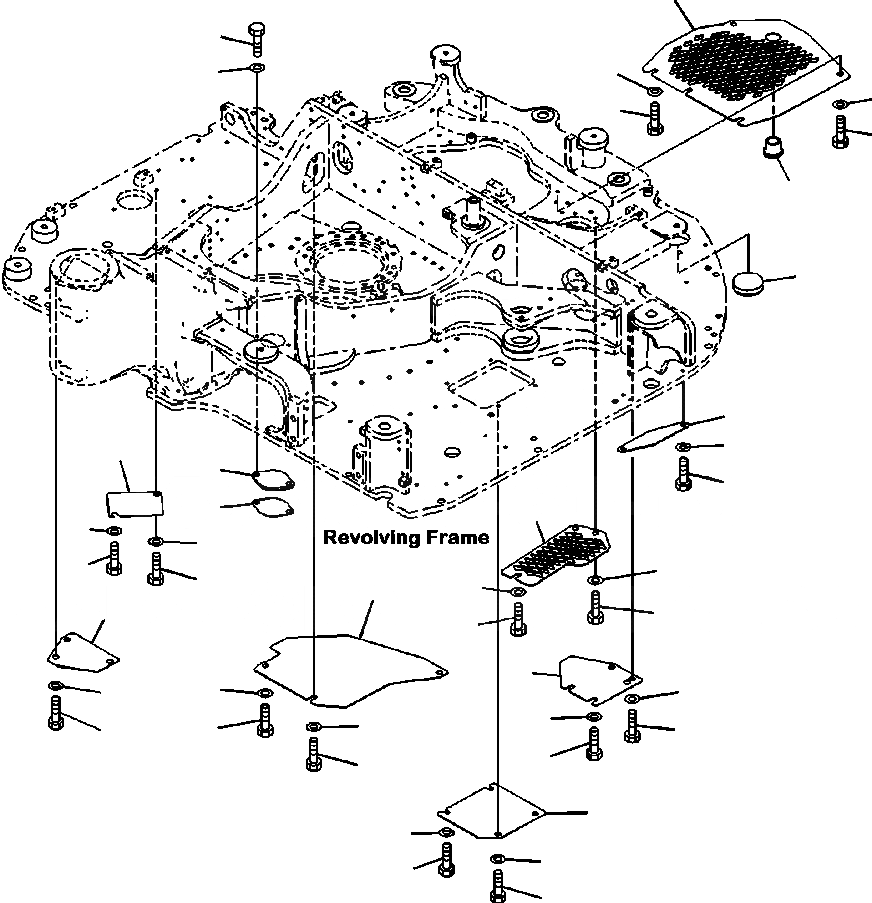 Revolving Frame