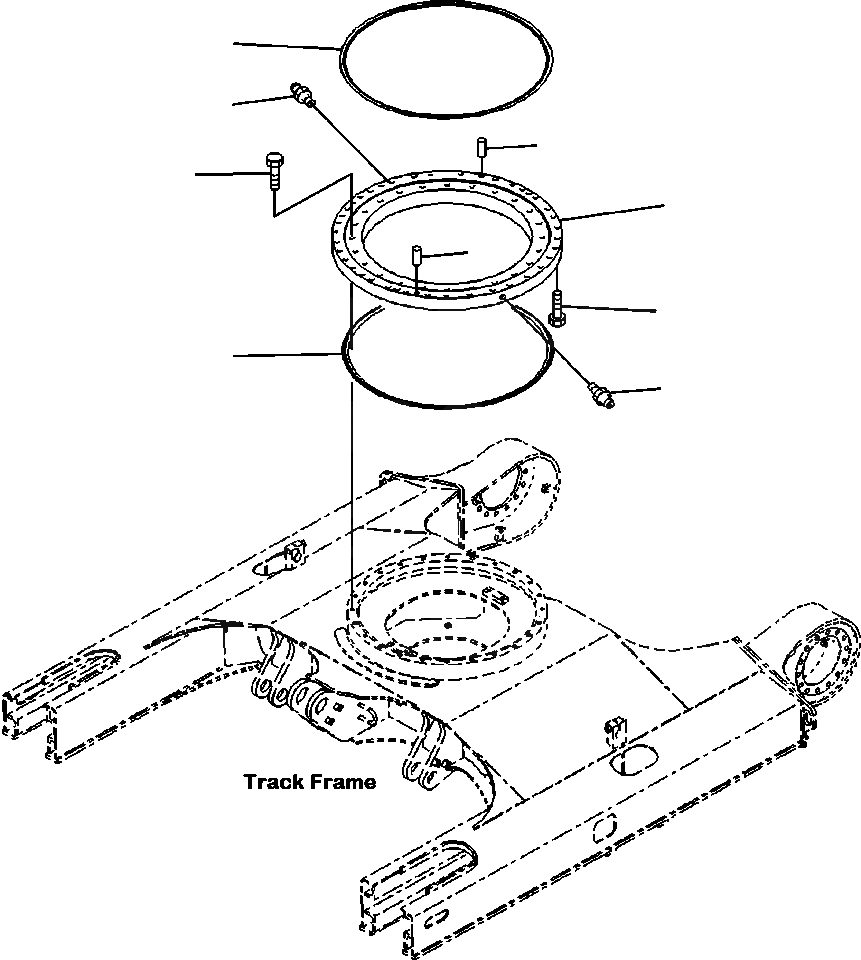 Track Frame