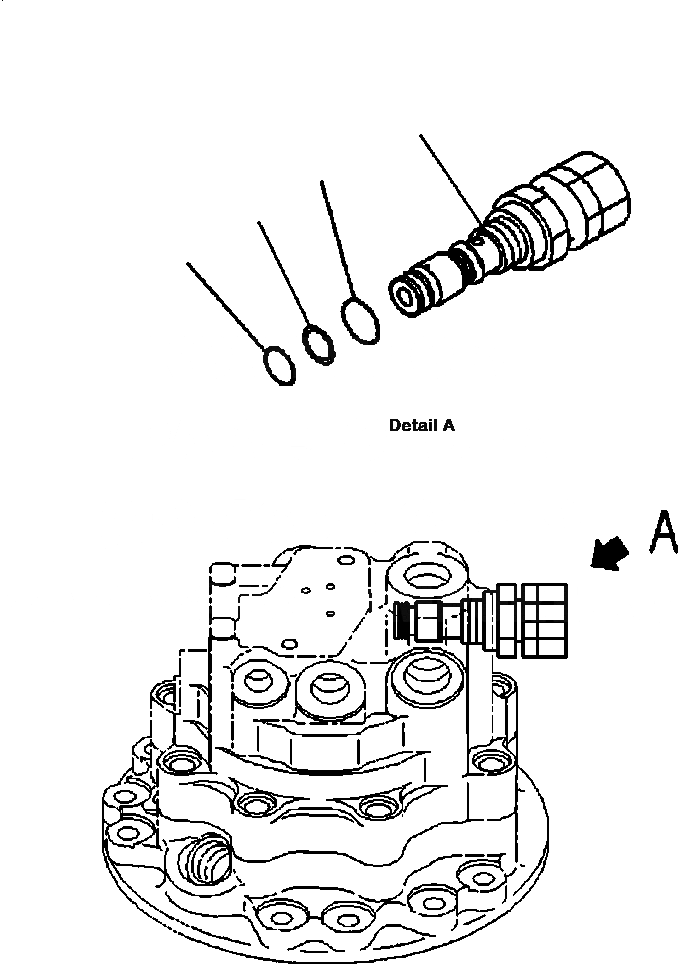 Detail A

A