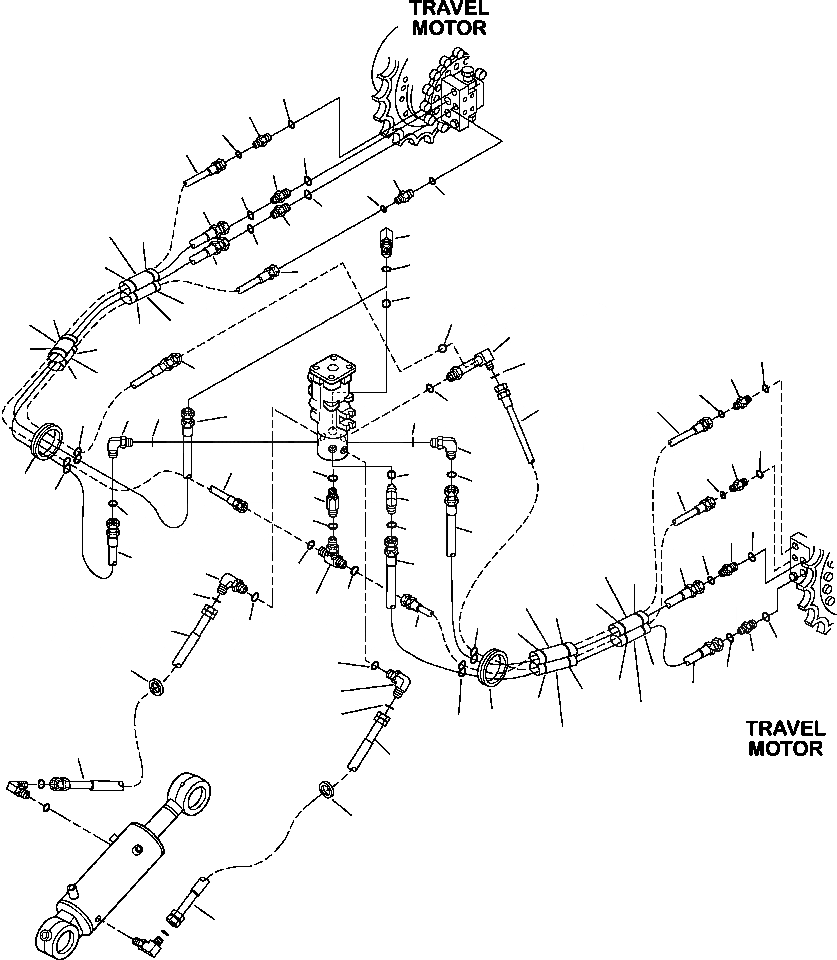 TRAVEL
MOTOR

TRAVEL
MOTOR