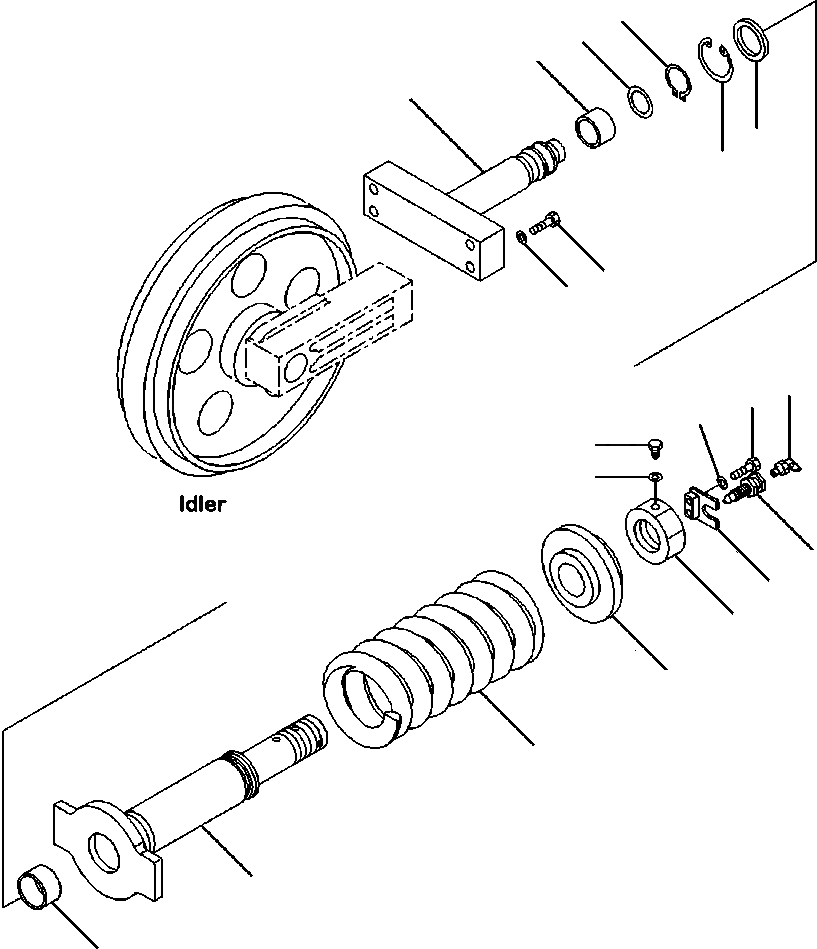 Idler